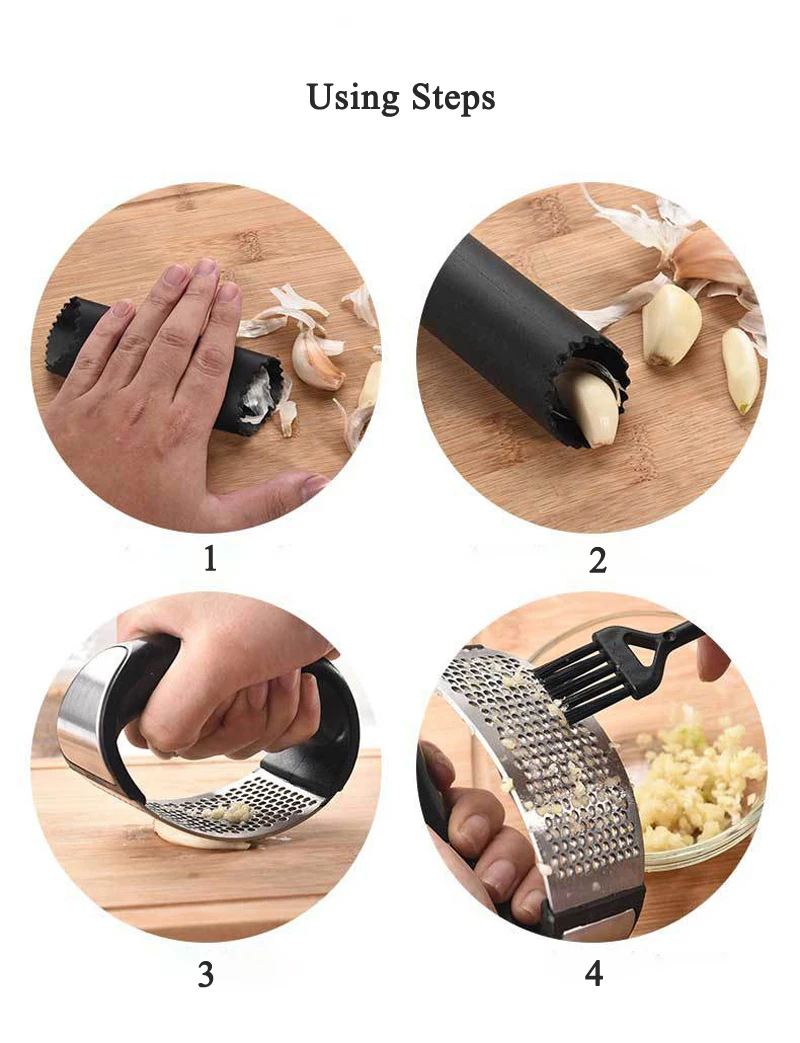 Using Steps

1

2

3

4