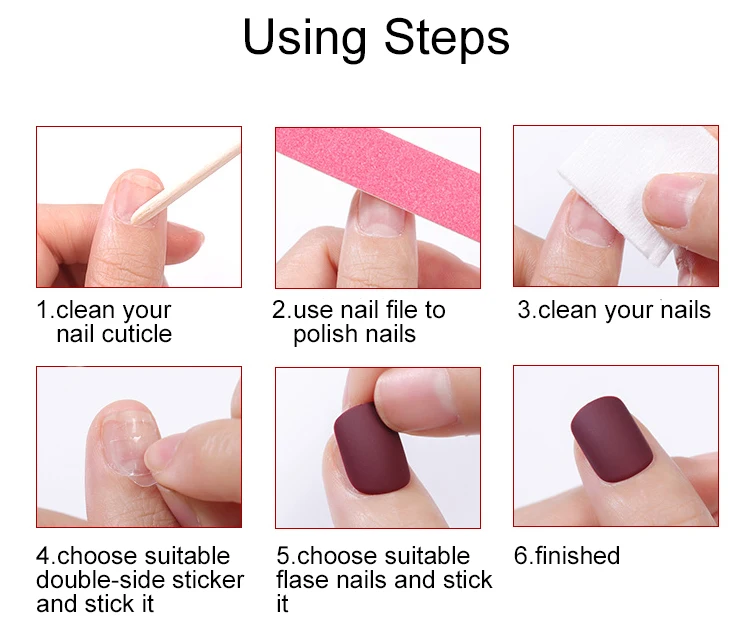 Using Steps

1.clean your nail cuticle

2.use nail file to polish nails

3.clean your nails

4.choose suitable double-side sticker and stick it

5.choose suitable flase nails and stick it

6.finished