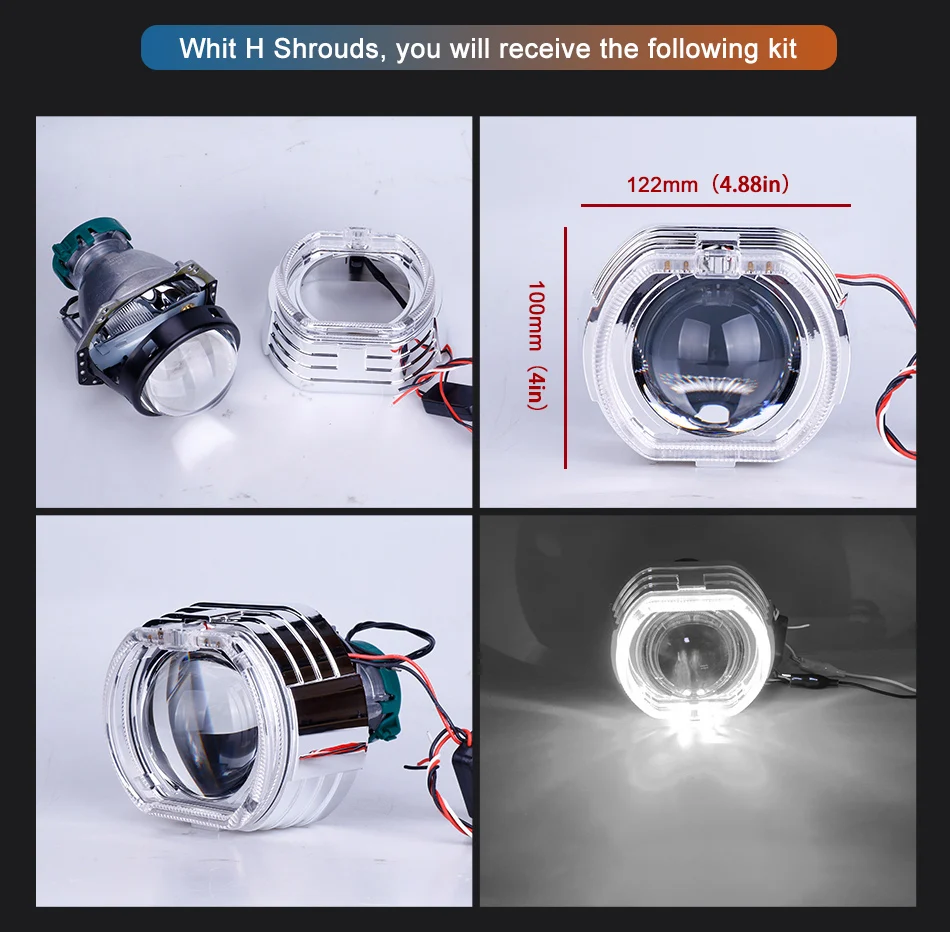 Whit H Shrouds, you will receive the following kit

122mm（4.88in）

100mm（4in）