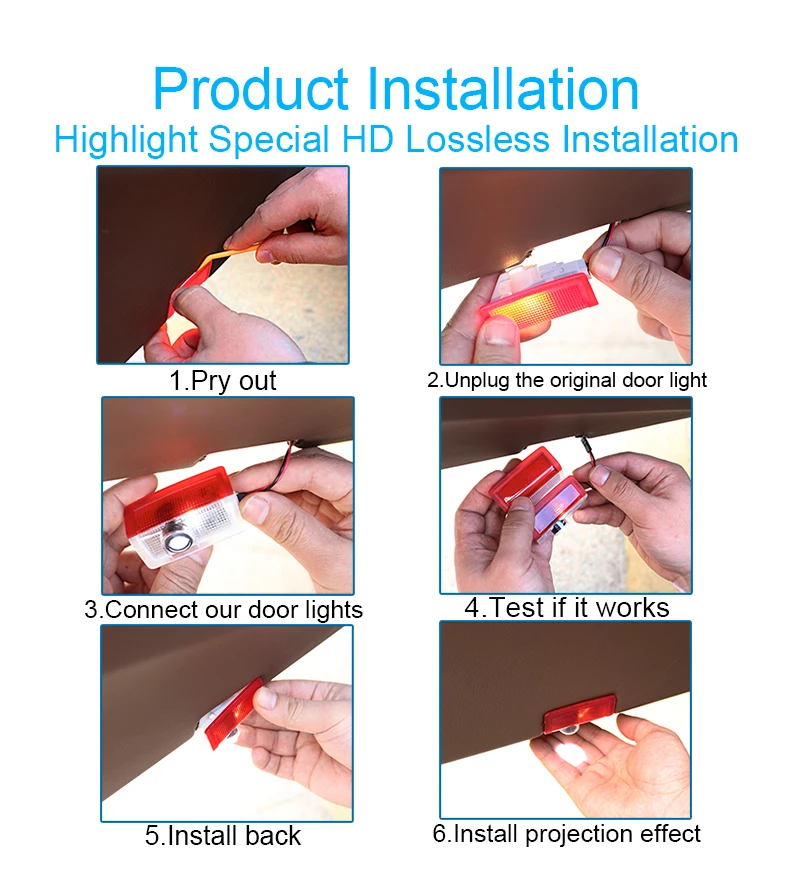 Product Installation
Highlight Special HD Lossless Installation

1.Pry out

2.Unplug the original door light

3.Connect our door lights

4.Test if it works

5.Install back

6.Install projection effect