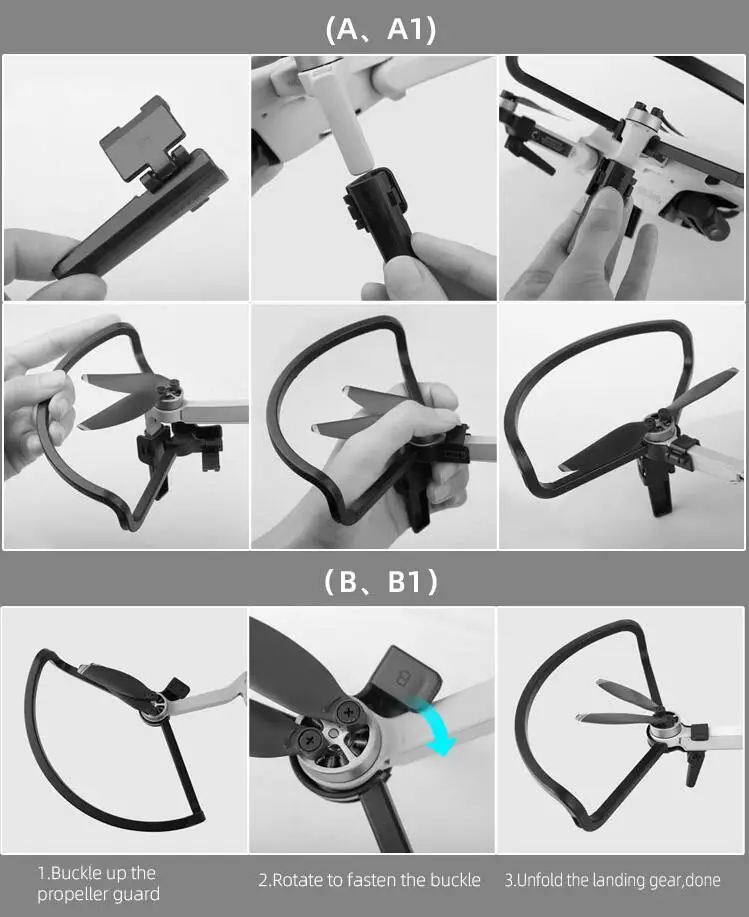 (A、A1)

(B、B1)

B

1.Buckle up the propeller guard

2.Rotate to fasten the buckle

3.Unfold the landing gear,done