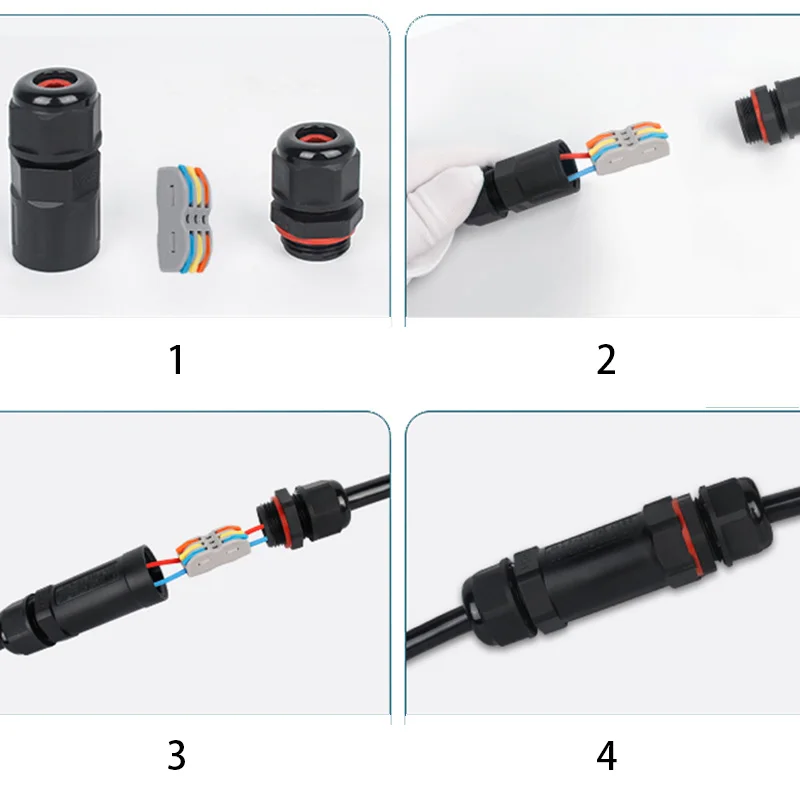 1

2

3

4