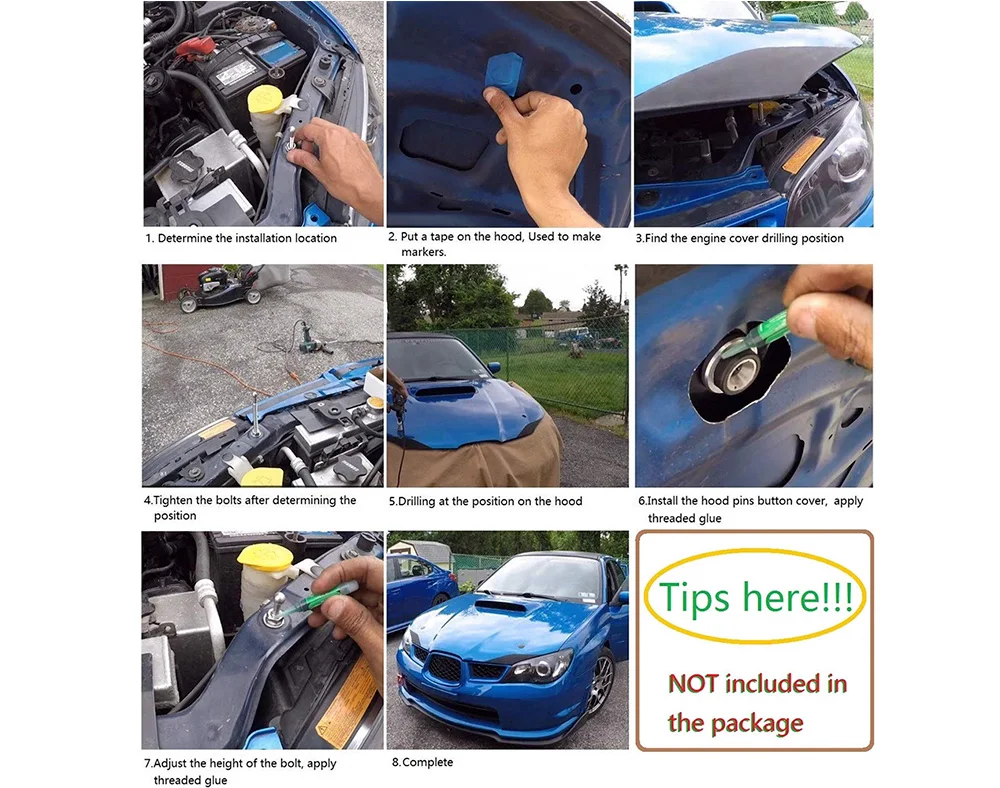 1. Determine the installation location

2. Put a tape on the hood, Used to make markers.

3.Find the engine cover drilling position

4.Tighten the bolts after determining the position

5.Drilling at the position on the hood

6.Install the hood pins button cover, apply threaded glue

7.Adjust the height of the bolt, apply threaded glue

8.Complete

Tips here!!!

NOT included in the package