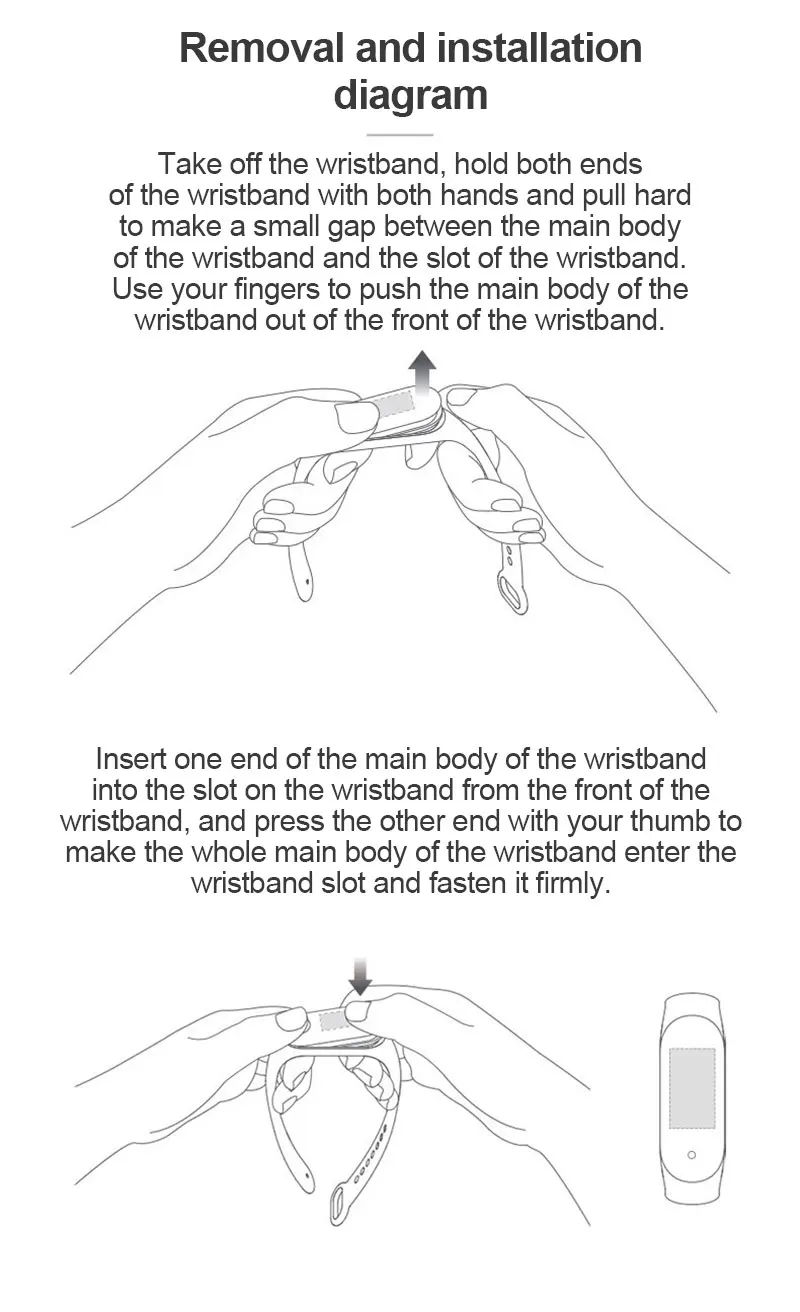 Removal and installation diagram

Take off the wristband, hold both ends of the wristband with both hands and pull hard to make a small gap between the main body of the wristband and the slot of the wristband. Use your fingers to push the main body of the wristband out of the front of the wristband.

Insert one end of the main body of the wristband into the slot on the wristband from the front of the wristband, and press the other end with your thumb to make the whole main body of the wristband enter the wristband slot and fasten it firmly.