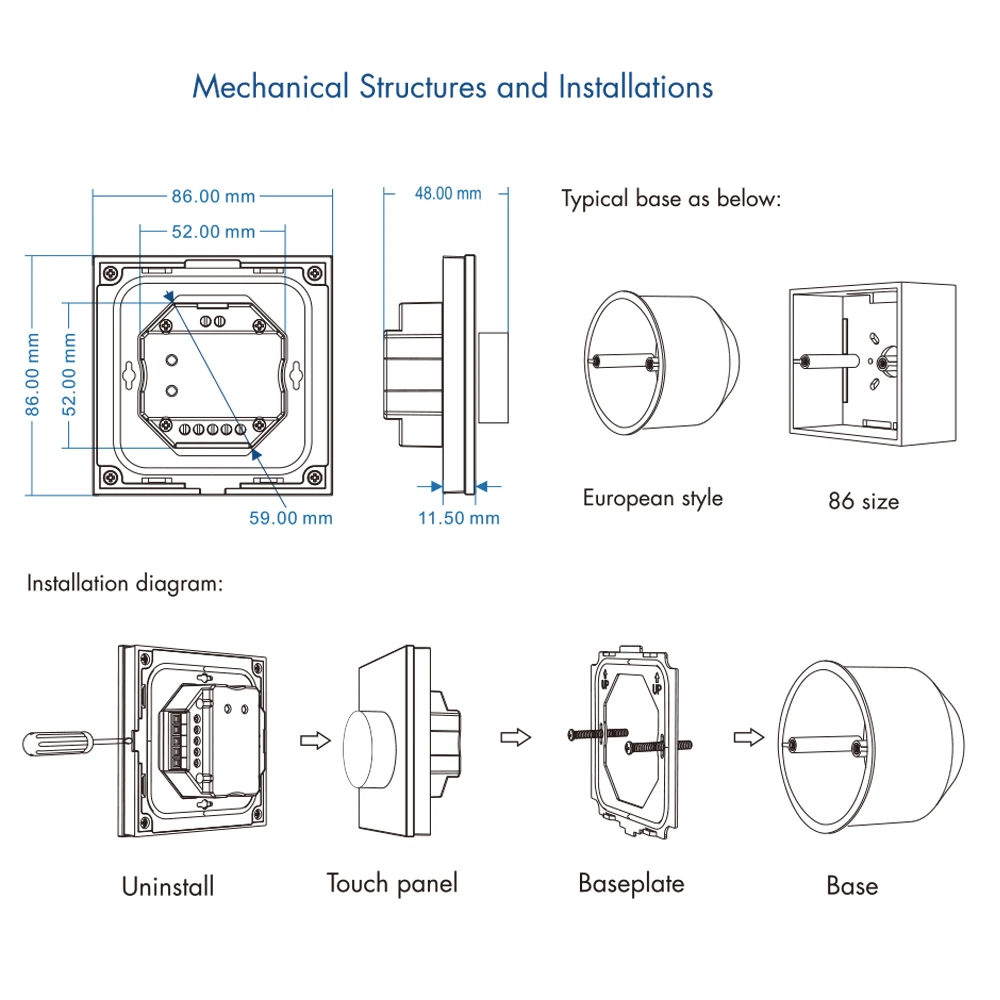 Mechanical Structures and Installations

86.00 mm
52.00 mm
86.00 mm
52.00 mm
59.00 mm

48.00 mm
11.50 mm

Typical base as below:

European style

86 size

Installation diagram:

UP
UP

Uninstall

Touch panel

Baseplate

Base