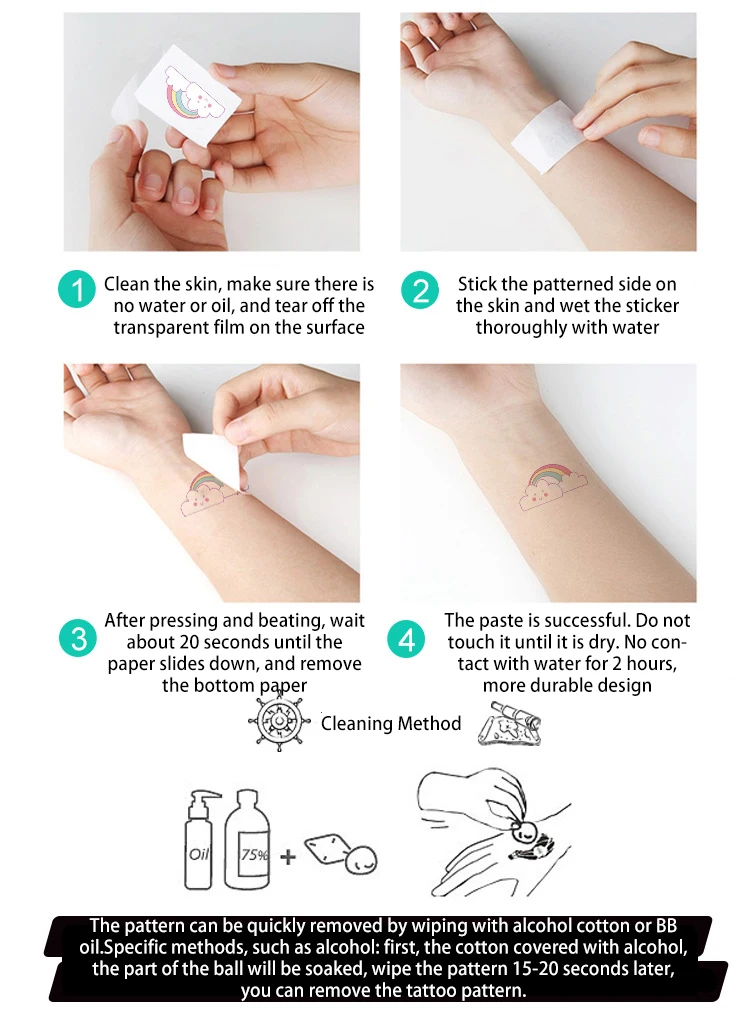 1 Clean the skin, make sure there is no water or oil, and tear off the transparent film on the surface

2 Stick the patterned side on the skin and wet the sticker thoroughly with water

3 After pressing and beating, wait about 20 seconds until the paper slides down, and remove the bottom paper

4 The paste is successful. Do not touch it until it is dry. No contact with water for 2 hours, more durable design

Cleaning Method

Oil

75%

+

The pattern can be quickly removed by wiping with alcohol cotton or BB oil.Specific methods, such as alcohol: first, the cotton covered with alcohol, the part of the ball will be soaked, wipe the pattern 15-20 seconds later, you can remove the tattoo pattern.