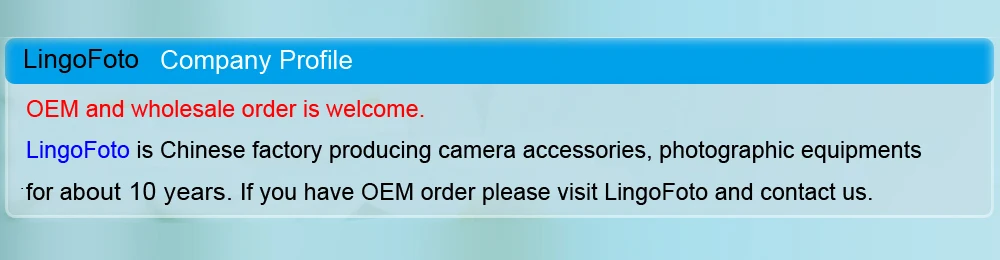 LingoFoto Company Profile

OEM and wholesale order is welcome.

LingoFoto is Chinese factory producing camera accessories, photographic equipments for about 10 years. If you have OEM order please visit LingoFoto and contact us.