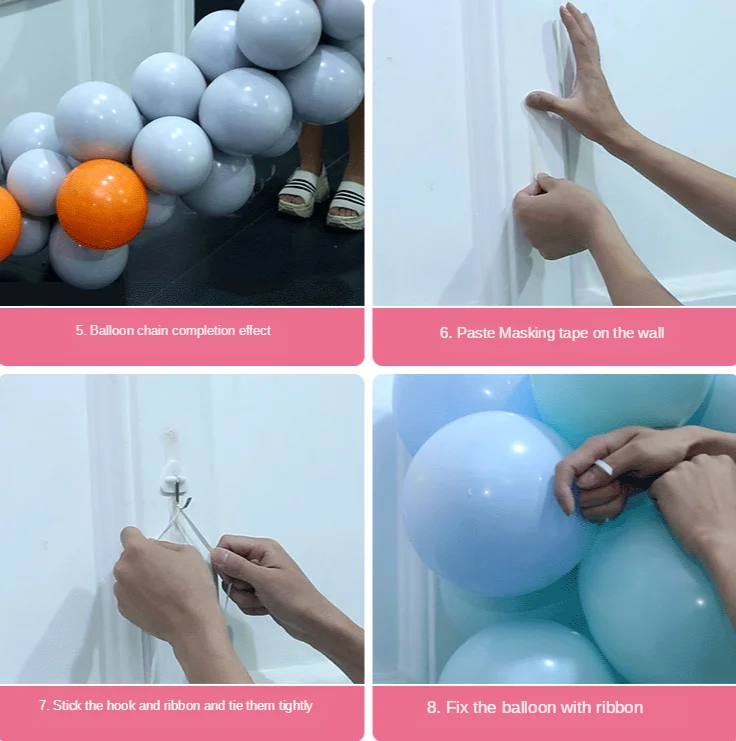 5. Balloon chain completion effect

6. Paste Masking tape on the wall

7. Stick the hook and ribbon and tie them tightly

8. Fix the balloon with ribbon