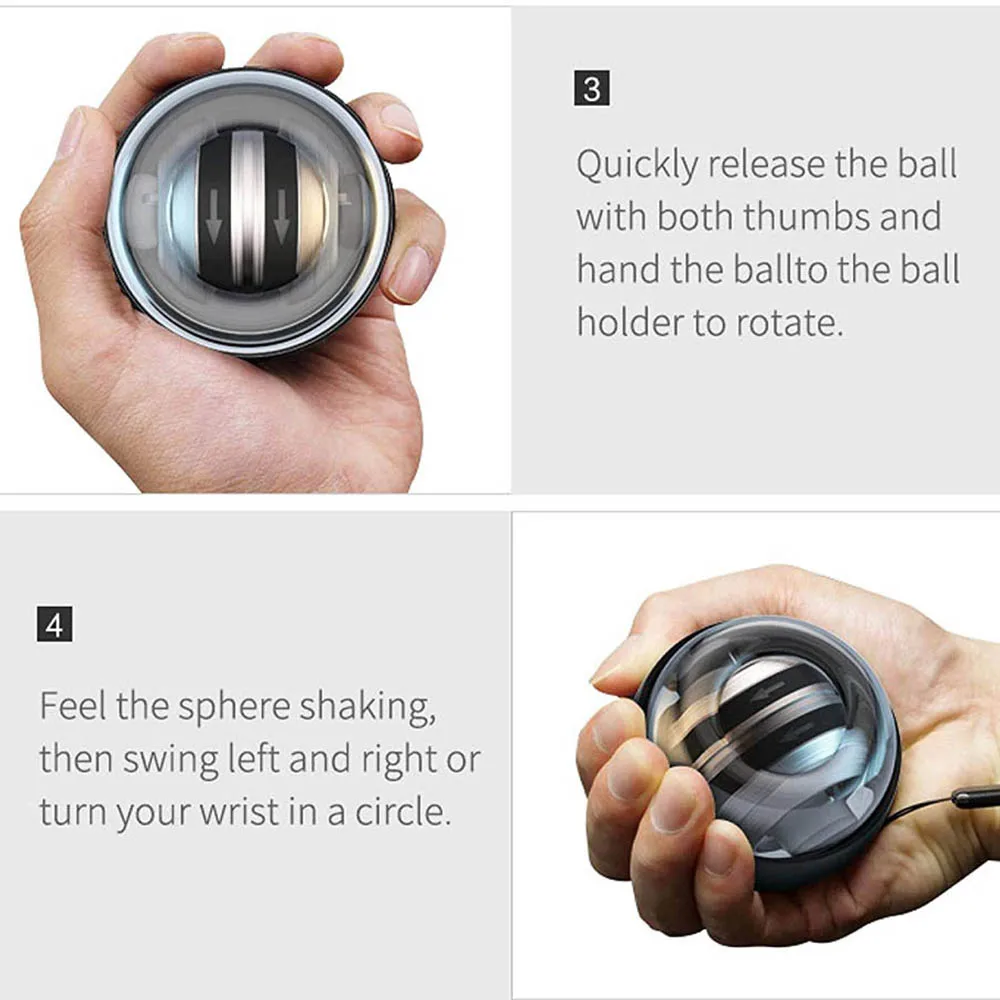 3

Quickly release the ball with both thumbs and hand the ballto the ball holder to rotate.

4

Feel the sphere shaking, then swing left and right or turn your wrist in a circle.