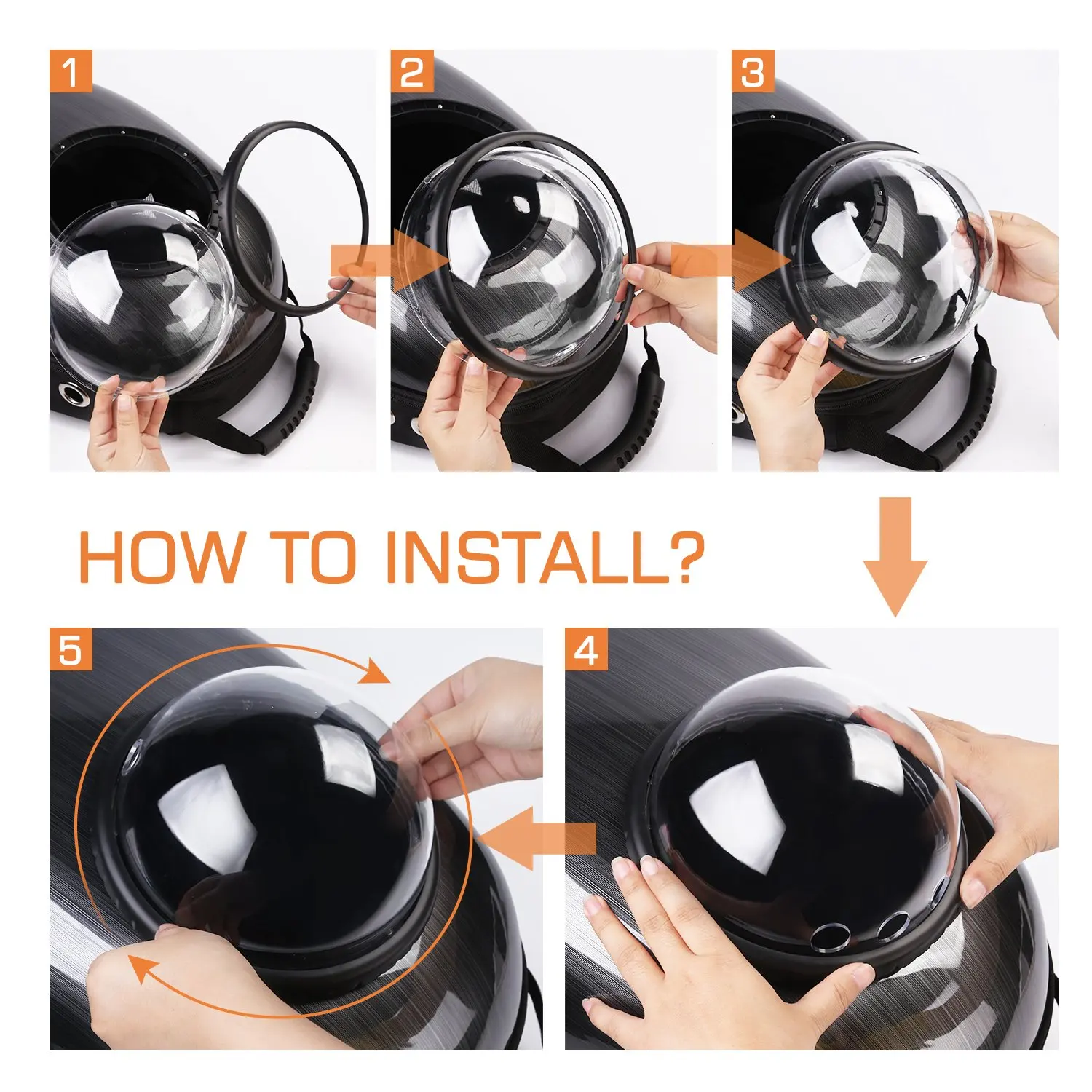 1

2

3

HOW TO INSTALL?

5

4