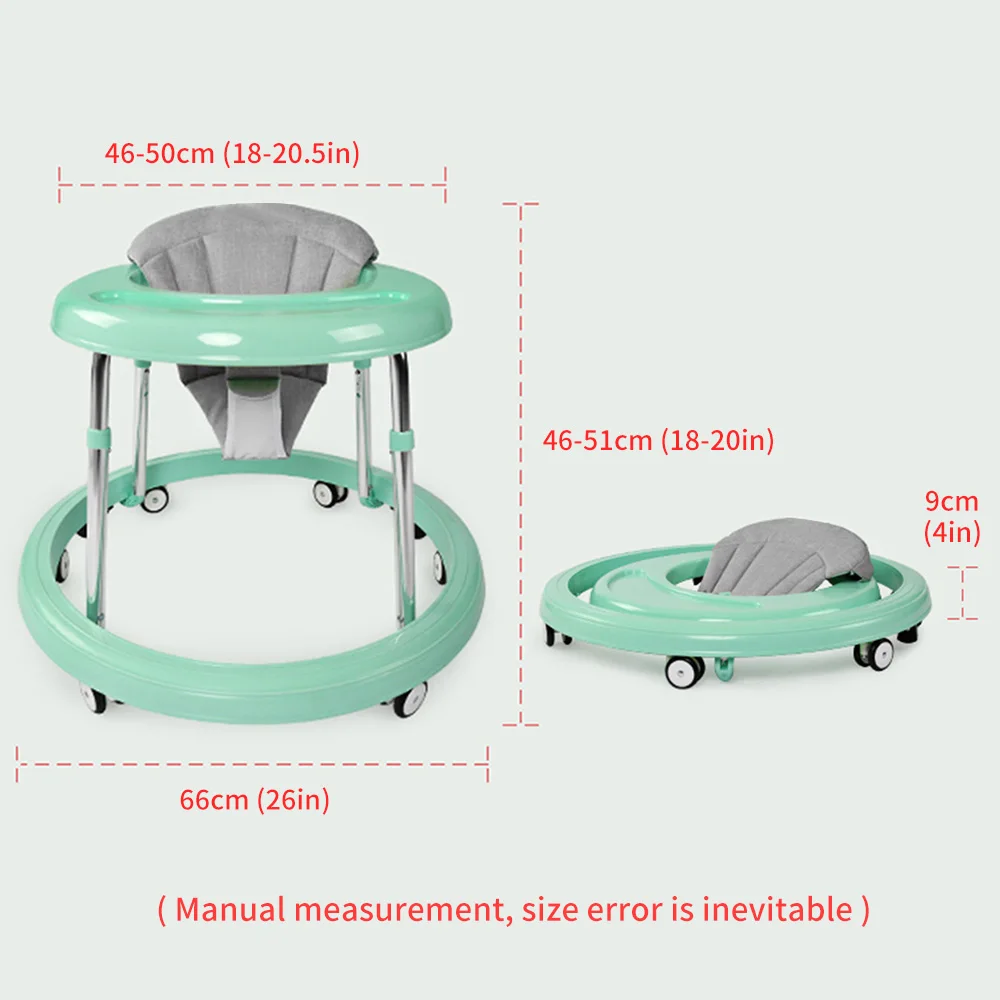 46-50cm (18-20.5in)

46-51cm (18-20in)

9cm (4in)

66cm (26in)

( Manual measurement, size error is inevitable )