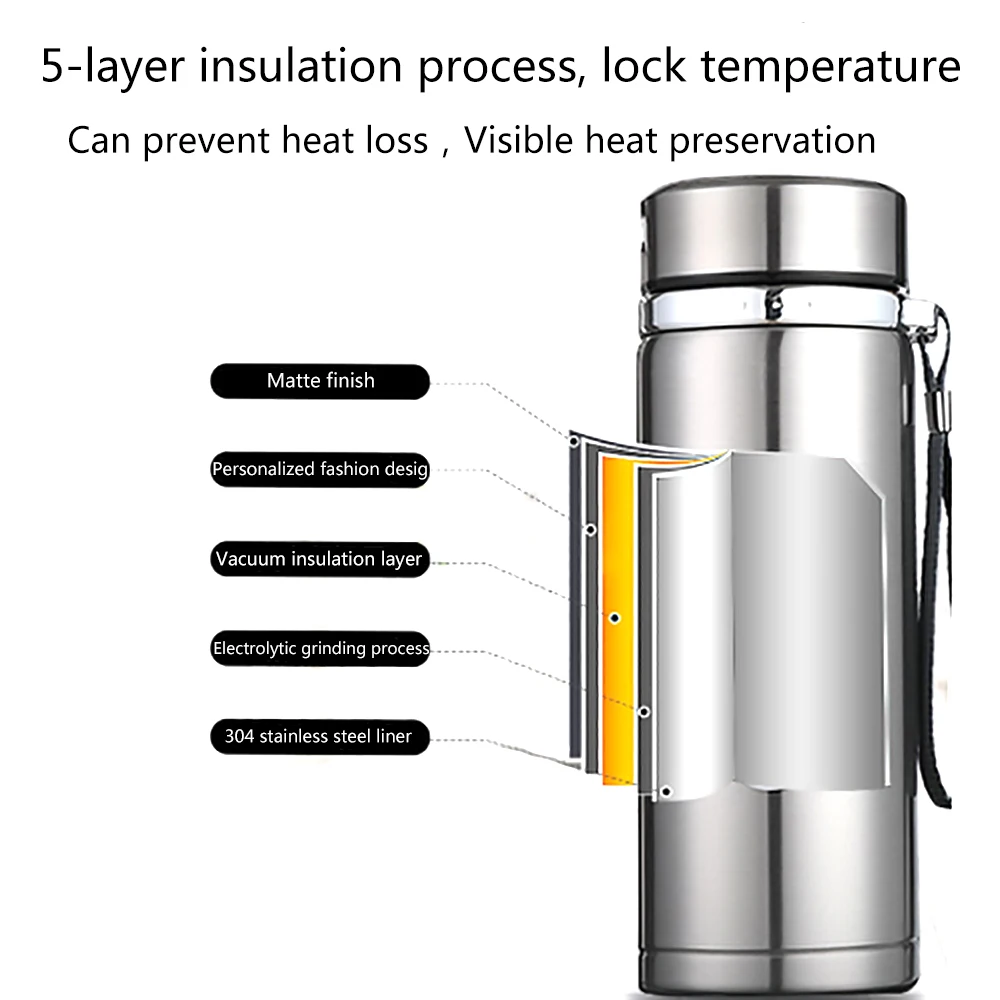 5-layer insulation process, lock temperature

Can prevent heat loss , Visible heat preservation

Matte finish

Personalized fashion desig

Vacuum insulation layer

Electrolytic grinding process

304 stainless steel liner