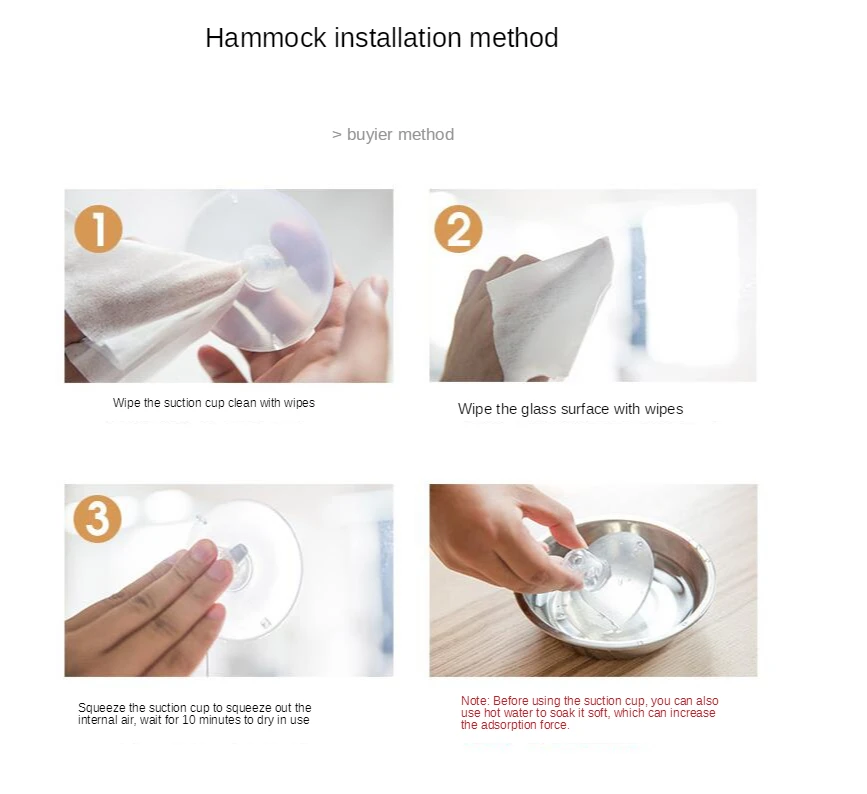 Hammock installation method

> buyier method

1

Wipe the suction cup clean with wipes

2

Wipe the glass surface with wipes

3

Squeeze the suction cup to squeeze out the internal air, wait for 10 minutes to dry in use

Note: Before using the suction cup, you can also use hot water to soak it soft, which can increase the adsorption force.