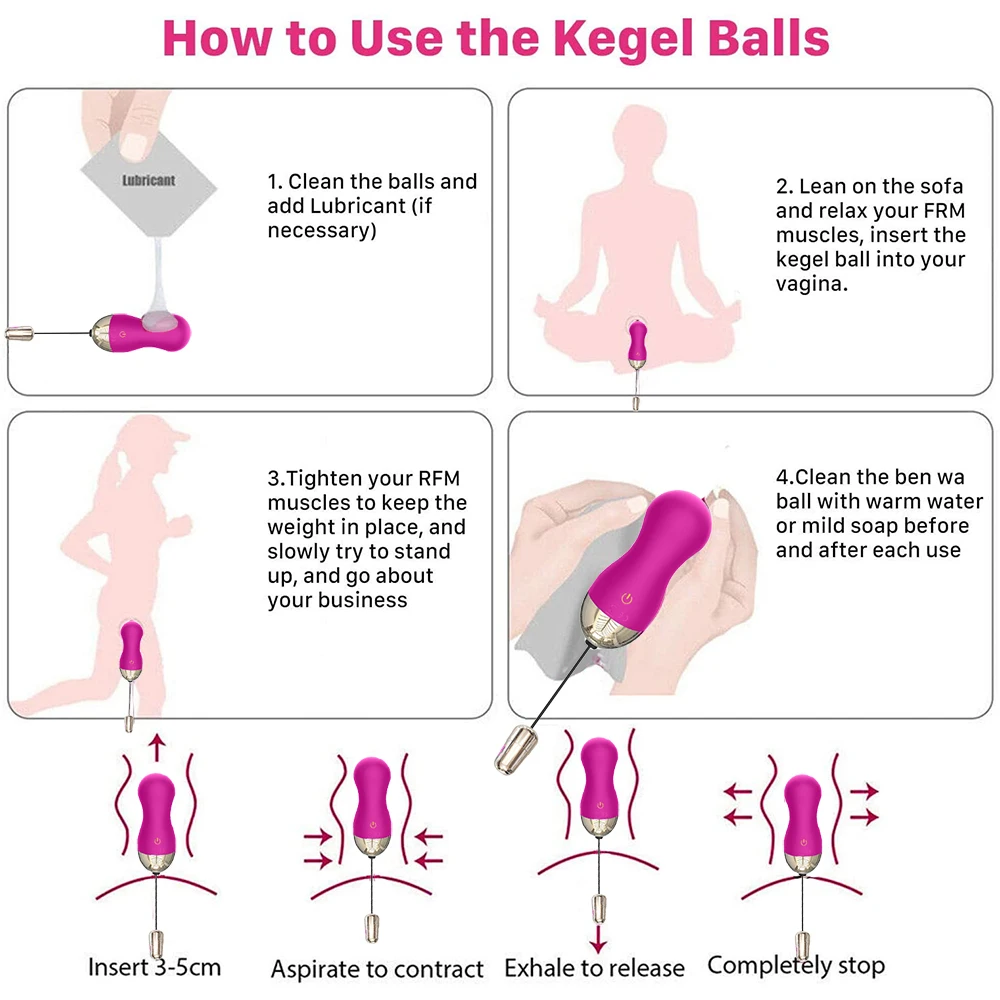 How to Use the Kegel Balls

Lubricant

1. Clean the balls and add Lubricant (if necessary)

2. Lean on the sofa and relax your FRM muscles, insert the kegel ball into your vagina.

3.Tighten your RFM muscles to keep the weight in place, and slowly try to stand up, and go about your business

4.Clean the ben wa ball with warm water or mild soap before and after each use

Insert 3-5cm

Aspirate to contract

Exhale to release

Completely stop