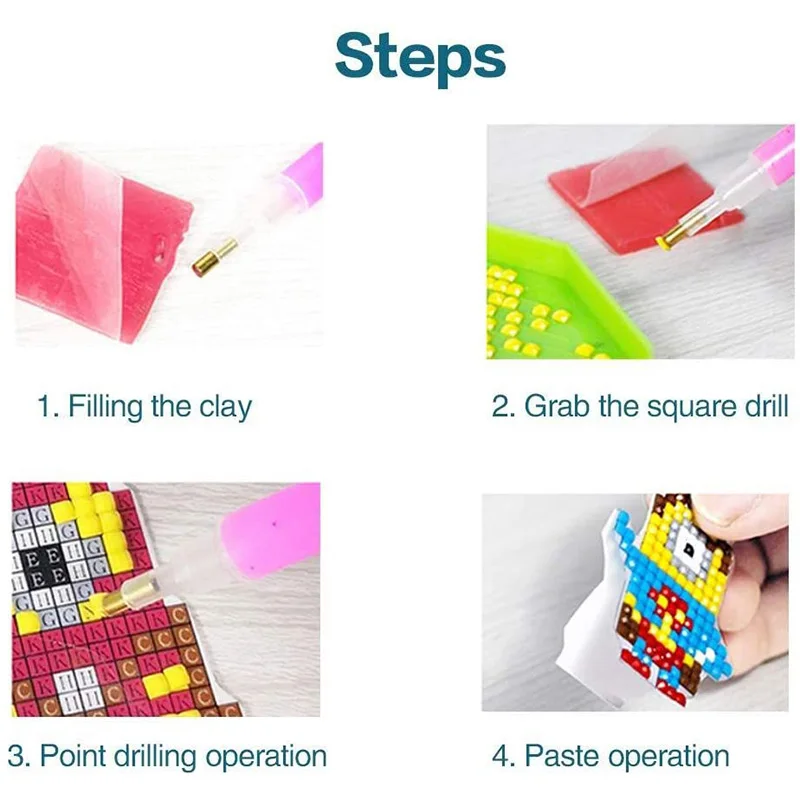 Steps

1. Filling the clay

2. Grab the square drill

3. Point drilling operation

4. Paste operation