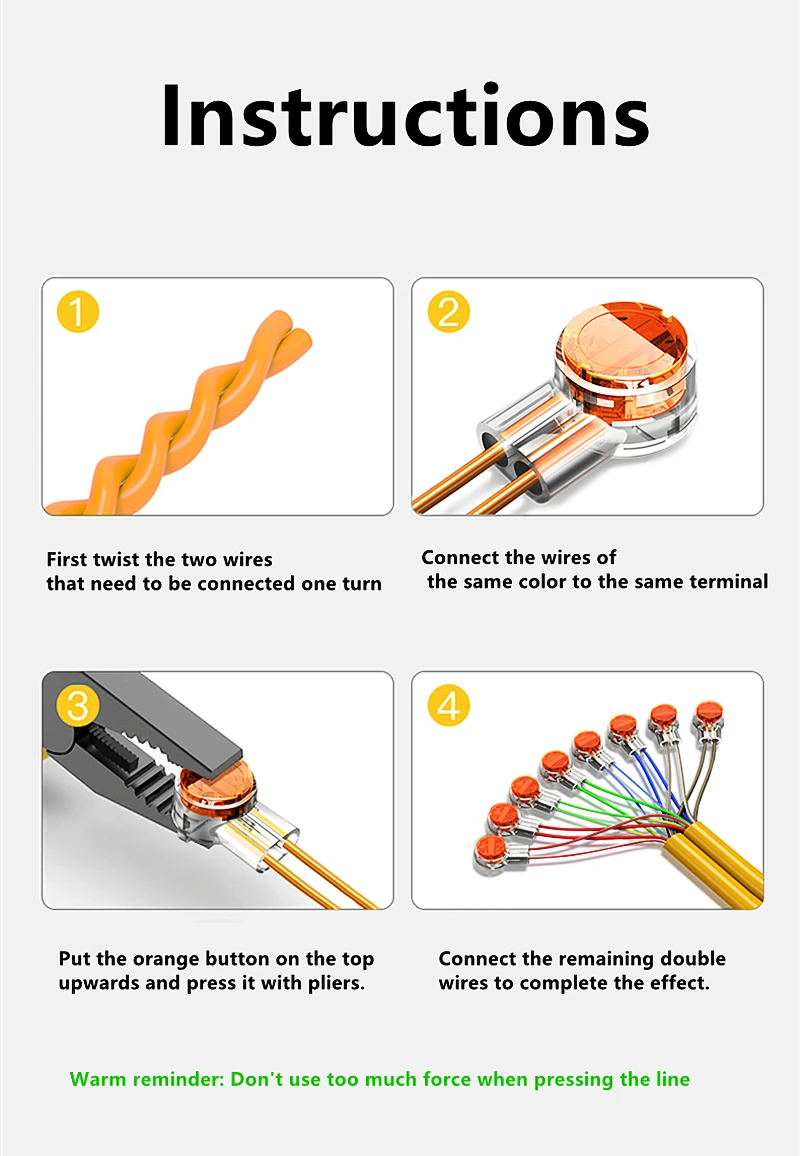 Instructions

1

First twist the two wires that need to be connected one turn

2

Connect the wires of the same color to the same terminal

3

Put the orange button on the top upwards and press it with pliers.

4

Connect the remaining double wires to complete the effect.

Warm reminder: Don't use too much force when pressing the line