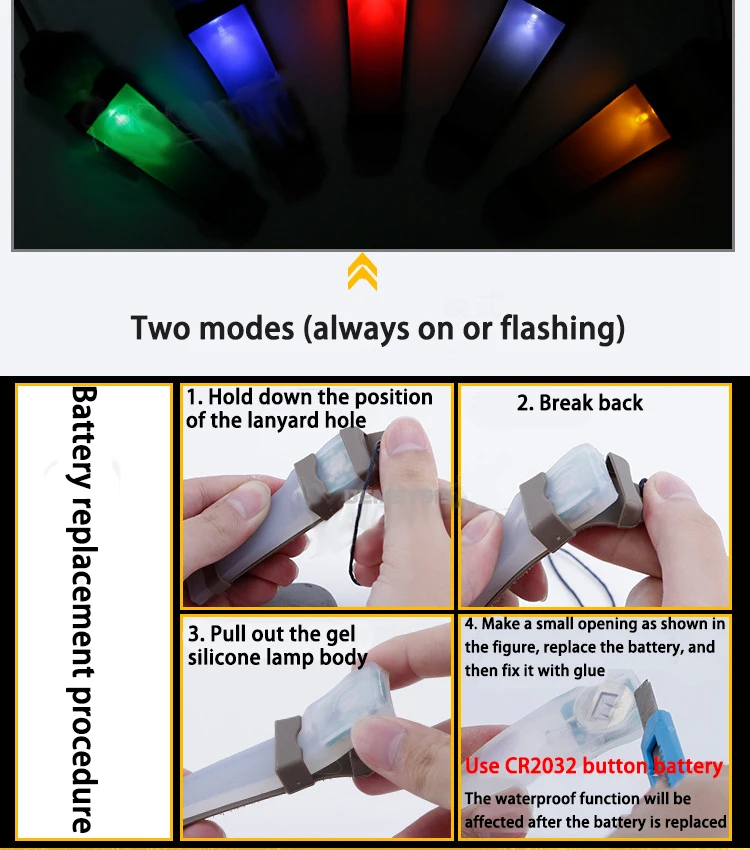 Two modes (always on or flashing)

Battery replacement procedure

1. Hold down the position of the lanyard hole

2. Break back

3. Pull out the gel silicone lamp body

4. Make a small opening as shown in the figure, replace the battery, and then fix it with glue

Use CR2032 button battery

The waterproof function will be affected after the battery is replaced