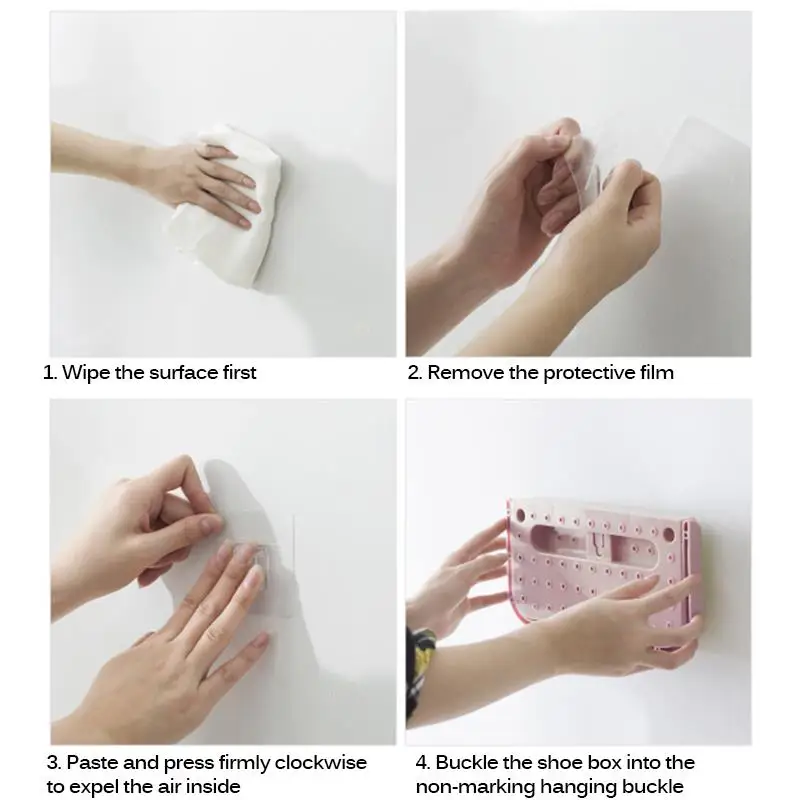 1. Wipe the surface first

2. Remove the protective film

3. Paste and press firmly clockwise to expel the air inside

4. Buckle the shoe box into the non-marking hanging buckle