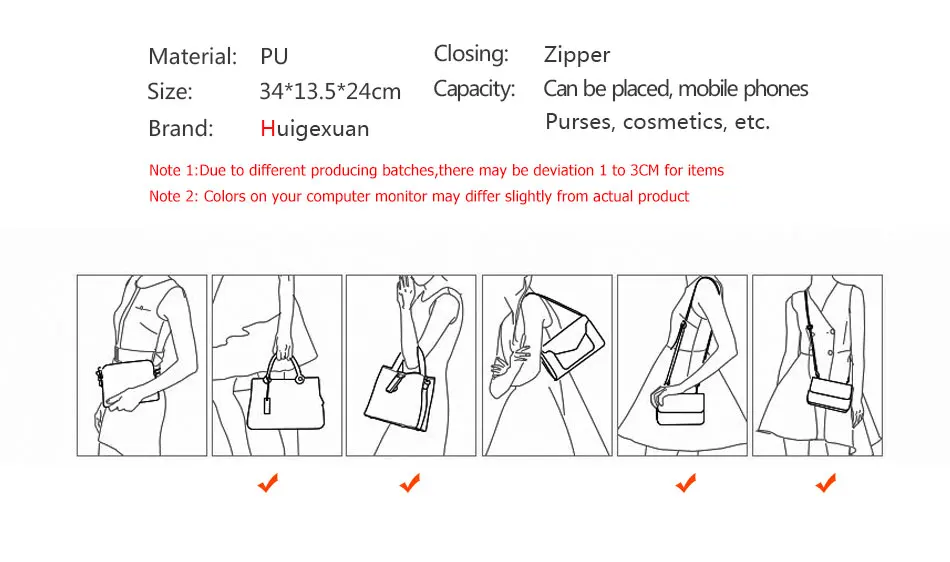 Material: PU
Size: 34*13.5*24cm
Brand: Huigexuan

Closing: Zipper
Capacity: Can be placed, mobile phones Purses, cosmetics, etc.

Note 1:Due to different producing batches,there may be deviation 1 to 3CM for items
Note 2: Colors on your computer monitor may differ slightly from actual product