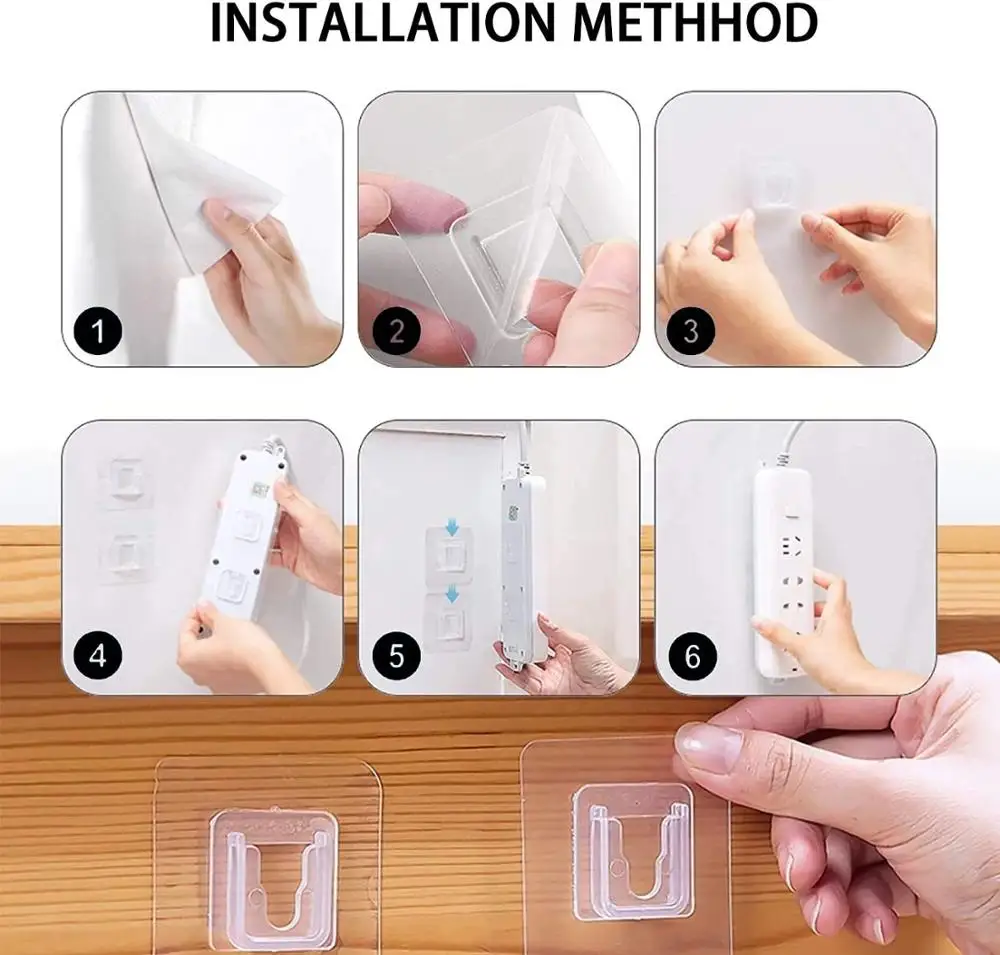 INSTALLATION METHHOD

1

2

3

4

5

6