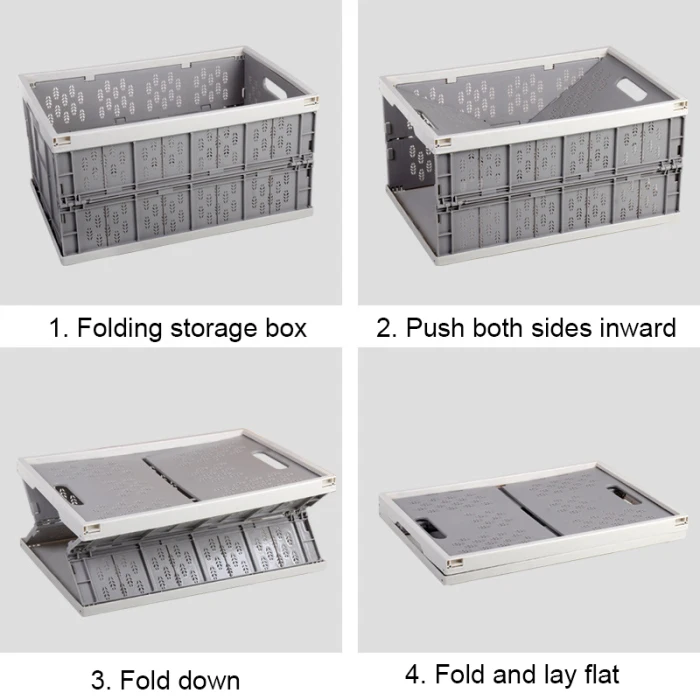 1. Folding storage box

2. Push both sides inward

3. Fold down

4. Fold and lay flat