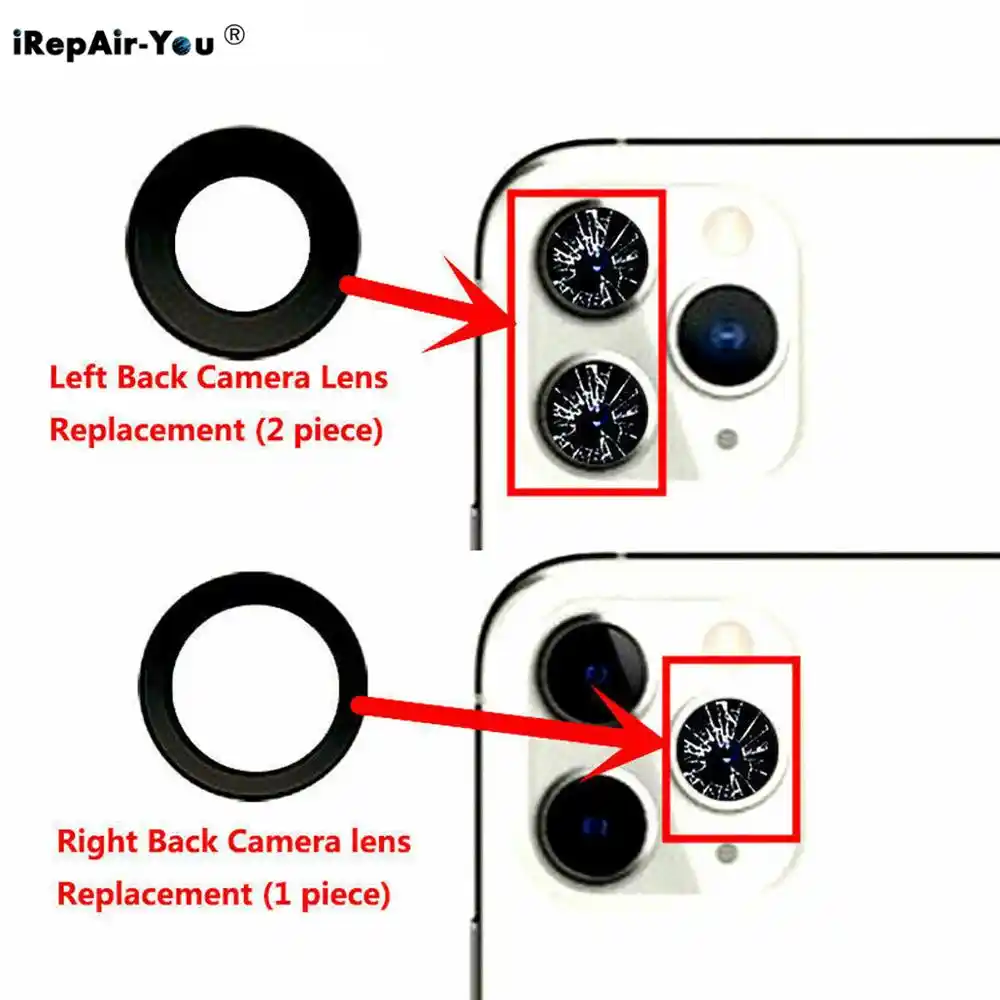 iRepAir-You ®

Left Back Camera Lens Replacement (2 piece)

Right Back Camera lens Replacement (1 piece)