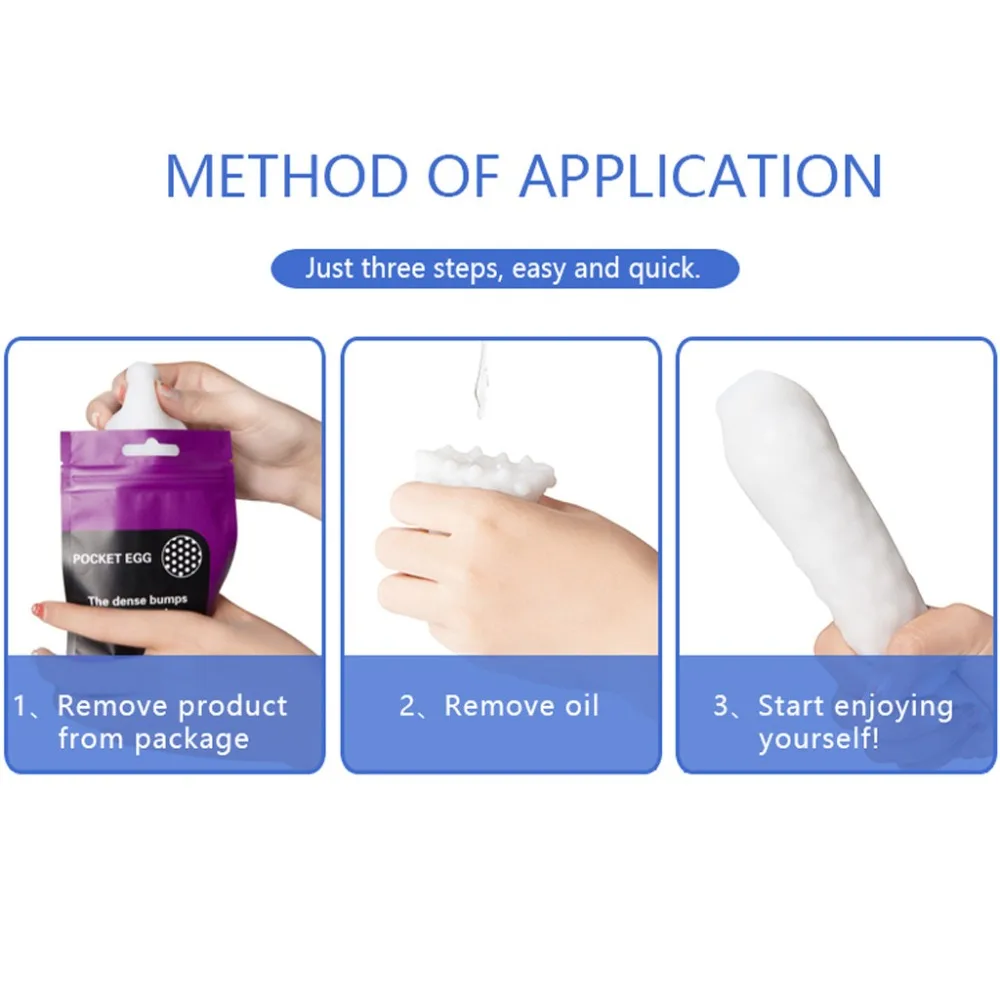 METHOD OF APPLICATION

Just three steps, easy and quick.

POCKET EGG

The dense bumps

1、Remove product from package

2、Remove oil

3、Start enjoying yourself!