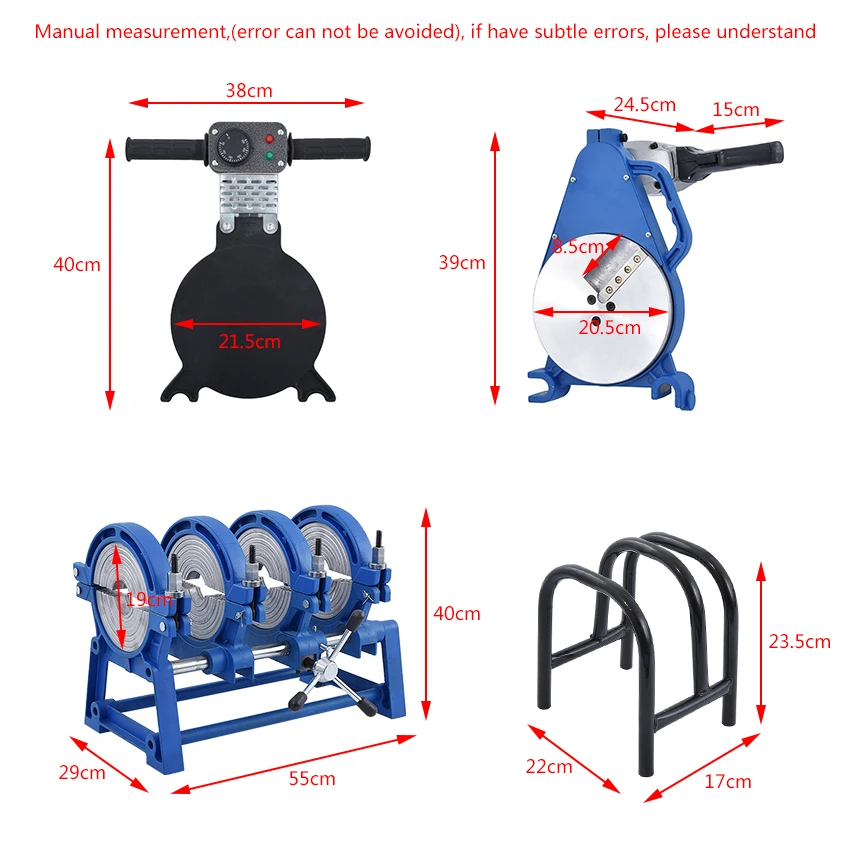 Manual measurement,(error can not be avoided), if have subtle errors, please understand

38cm

40cm

21.5cm

24.5cm

15cm

39cm

8.5cm

20.5cm

19cm

40cm

29cm

55cm

23.5cm

22cm

17cm