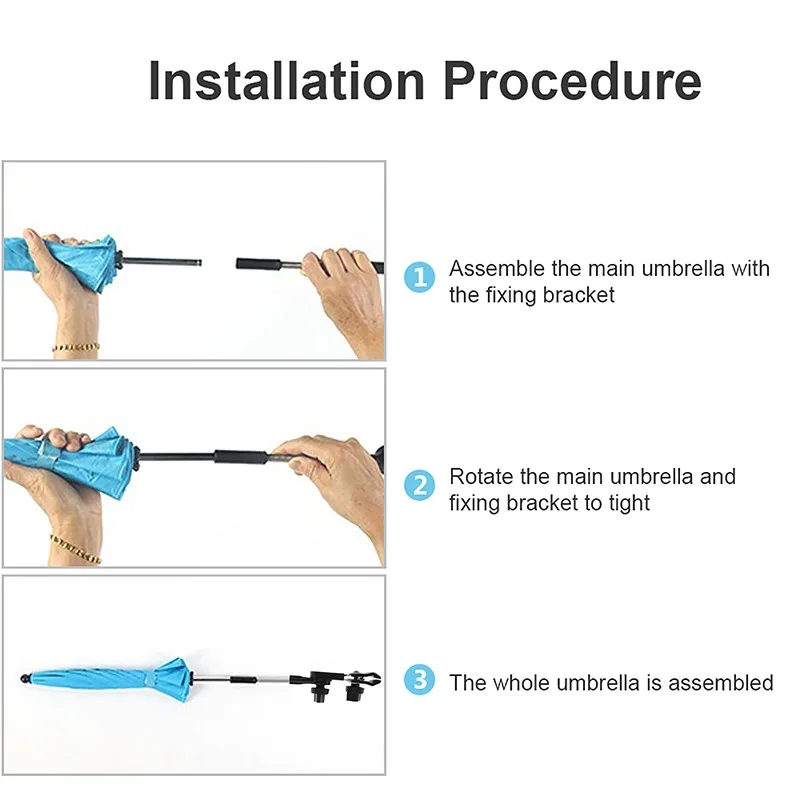 Installation Procedure

1 Assemble the main umbrella with the fixing bracket

2 Rotate the main umbrella and fixing bracket to tight

3 The whole umbrella is assembled