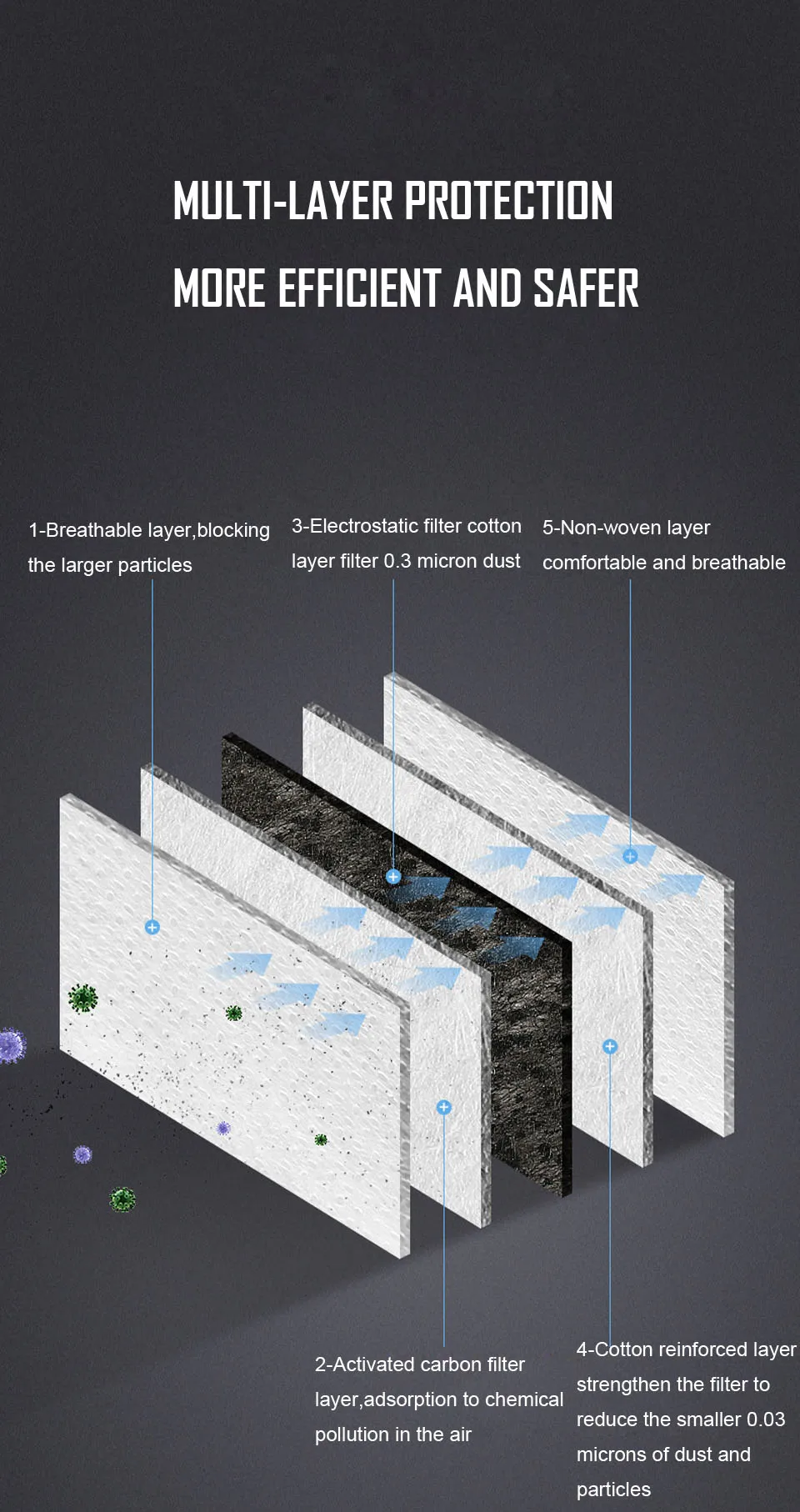 MULTI-LAYER PROTECTION

MORE EFFICIENT AND SAFER

1-Breathable layer,blocking the larger particles

3-Electrostatic filter cotton layer filter 0.3 micron dust

5-Non-woven layer comfortable and breathable

2-Activated carbon filter layer,adsorption to chemical pollution in the air

4-Cotton reinforced layer strengthen the filter to reduce the smaller 0.03 microns of dust and particles