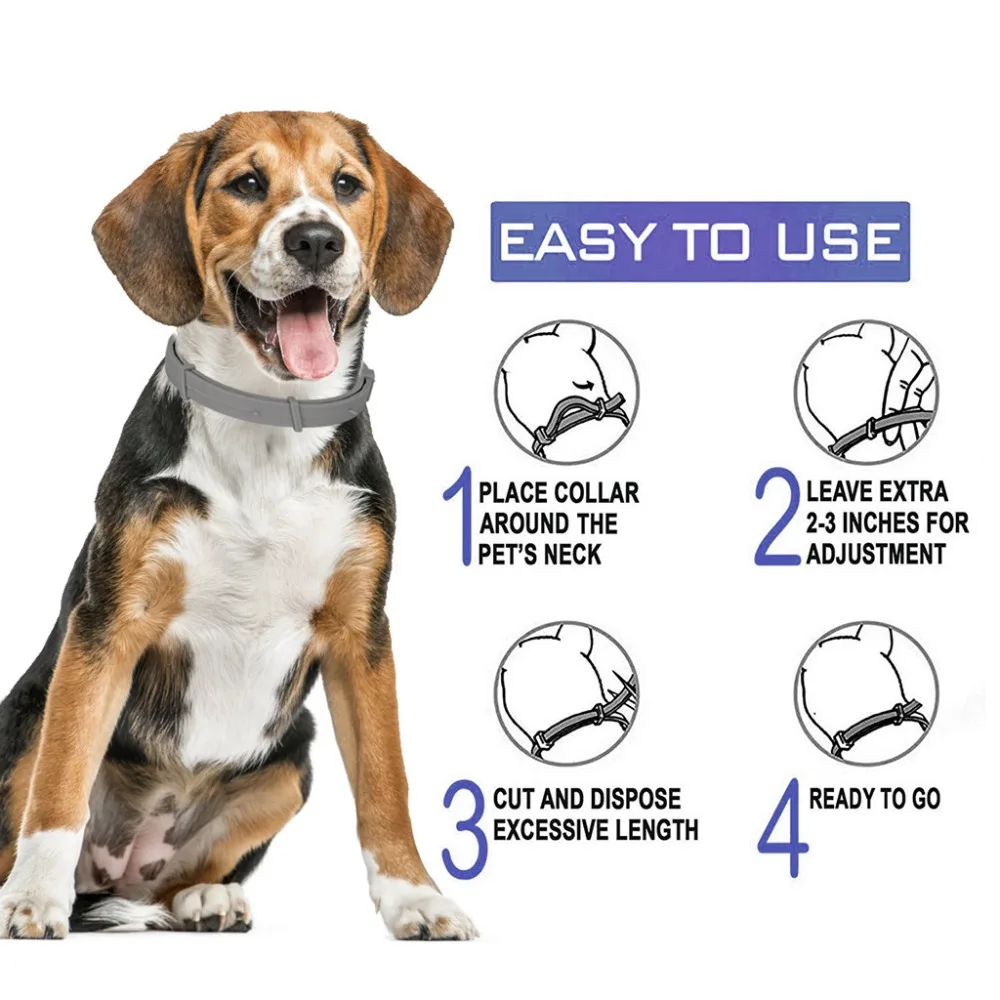 EASY TO USE

1 PLACE COLLAR AROUND THE PET'S NECK

2 LEAVE EXTRA 2-3 INCHES FOR ADJUSTMENT

3 CUT AND DISPOSE EXCESSIVE LENGTH

4 READY TO GO