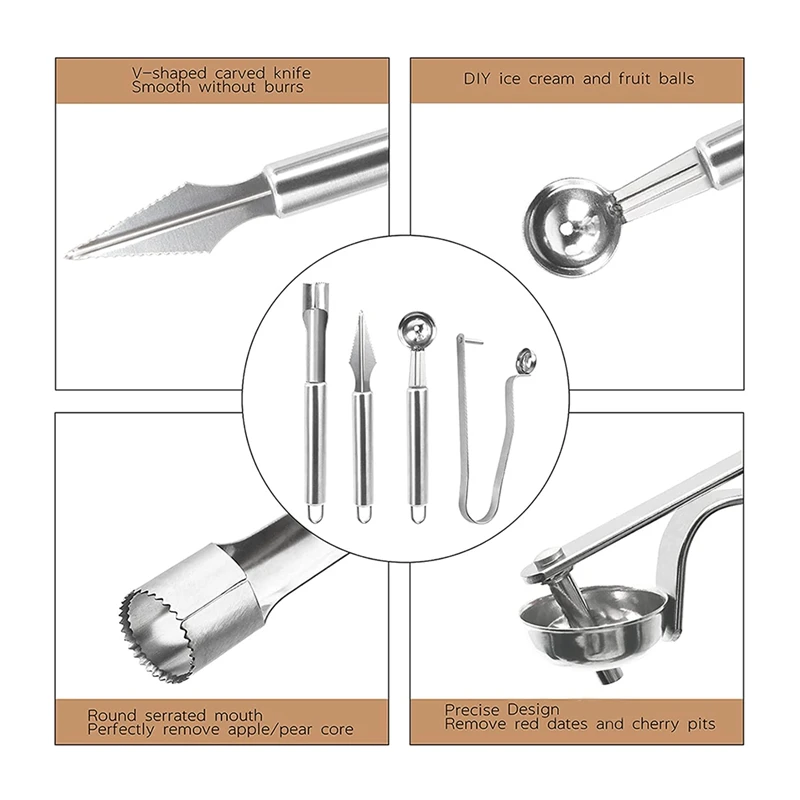 V-shaped carved knife
Smooth without burrs

DIY ice cream and fruit balls

Round serrated mouth
Perfectly remove apple/pear core

Precise Design
Remove red dates and cherry pits