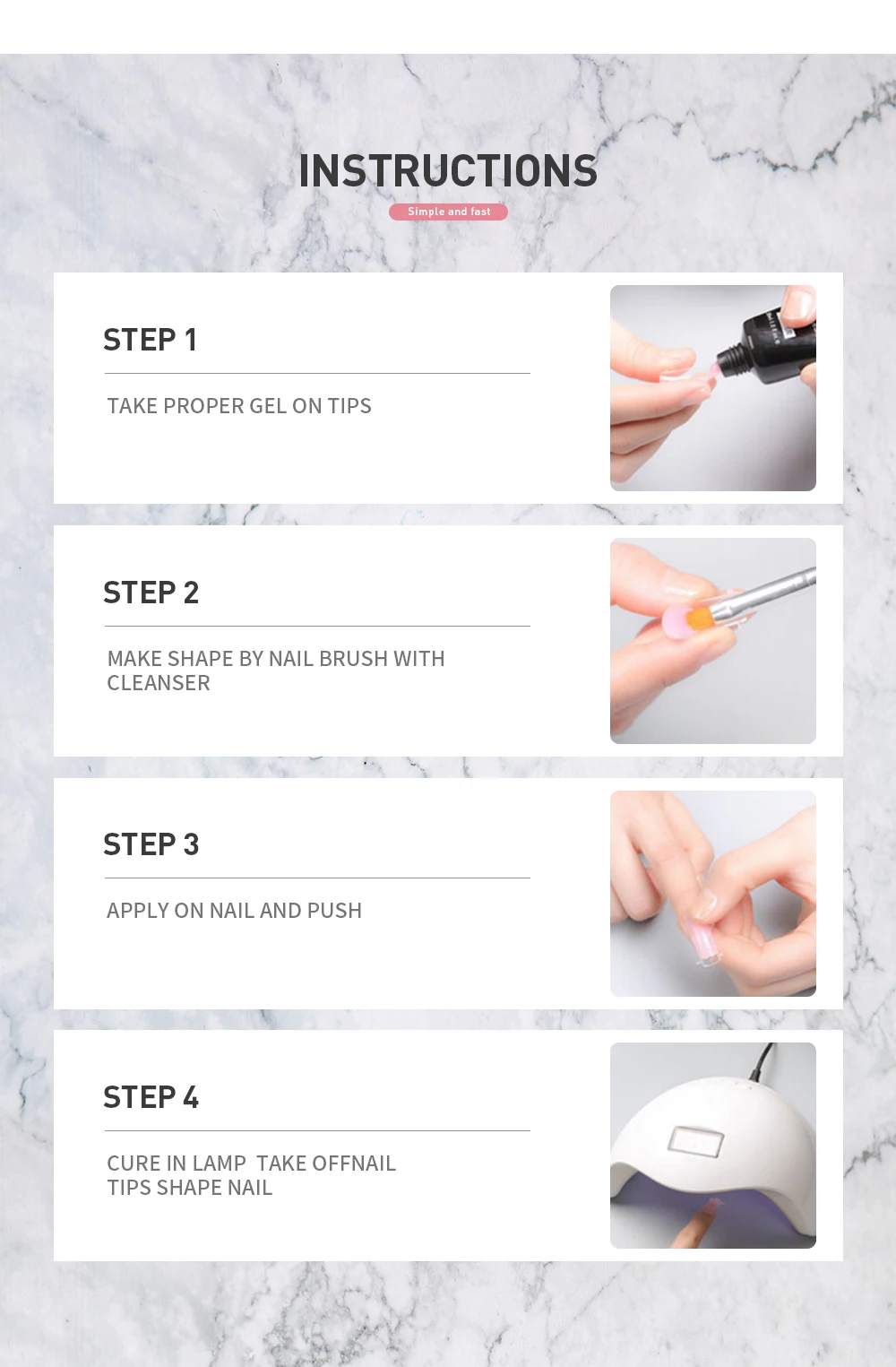 INSTRUCTIONS

Simple and fast

STEP 1

TAKE PROPER GEL ON TIPS

STEP 2

MAKE SHAPE BY NAIL BRUSH WITH CLEANSER

STEP 3

APPLY ON NAIL AND PUSH

STEP 4

CURE IN LAMP TAKE OFFNAIL TIPS SHAPE NAIL