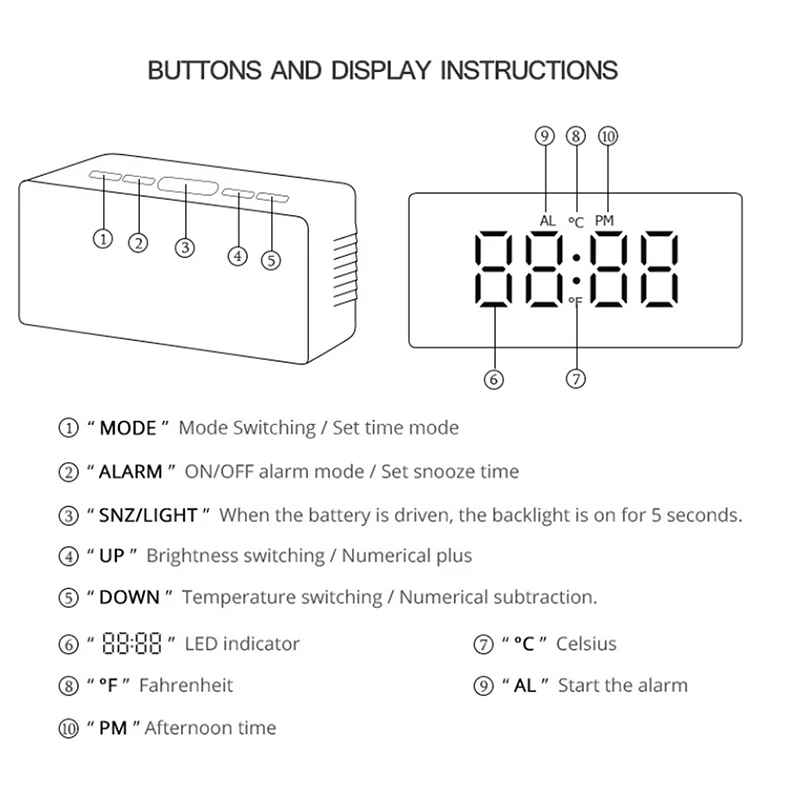 BUTTONS AND DISPLAY INSTRUCTIONS

①
②
③
④
⑤

⑨ ⑧ ⑩
AL °C PM
88:88
°F
⑥ ⑦

① " MODE " Mode Switching / Set time mode

② " ALARM " ON/OFF alarm mode / Set snooze time

③ " SNZ/LIGHT " When the battery is driven, the backlight is on for 5 seconds.

④ " UP " Brightness switching / Numerical plus

⑤ " DOWN " Temperature switching / Numerical subtraction.

⑥ " 88:88 " LED indicator

⑦ " °C " Celsius

⑧ " °F " Fahrenheit

⑨ " AL " Start the alarm

⑩ " PM " Afternoon time