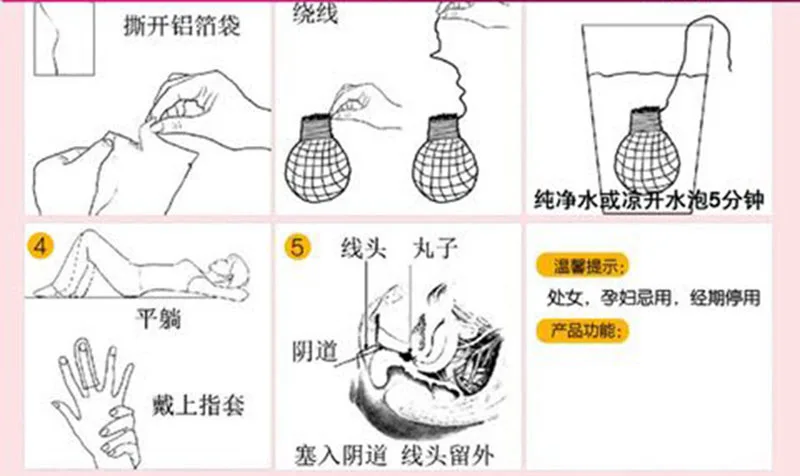 撕开铝箔袋

绕线

纯净水或凉开水泡5分钟

4

平躺

戴上指套

5

线头

丸子

阴道

塞入阴道 线头留外

温馨提示:

处女，孕妇忌用，经期停用

产品功能: