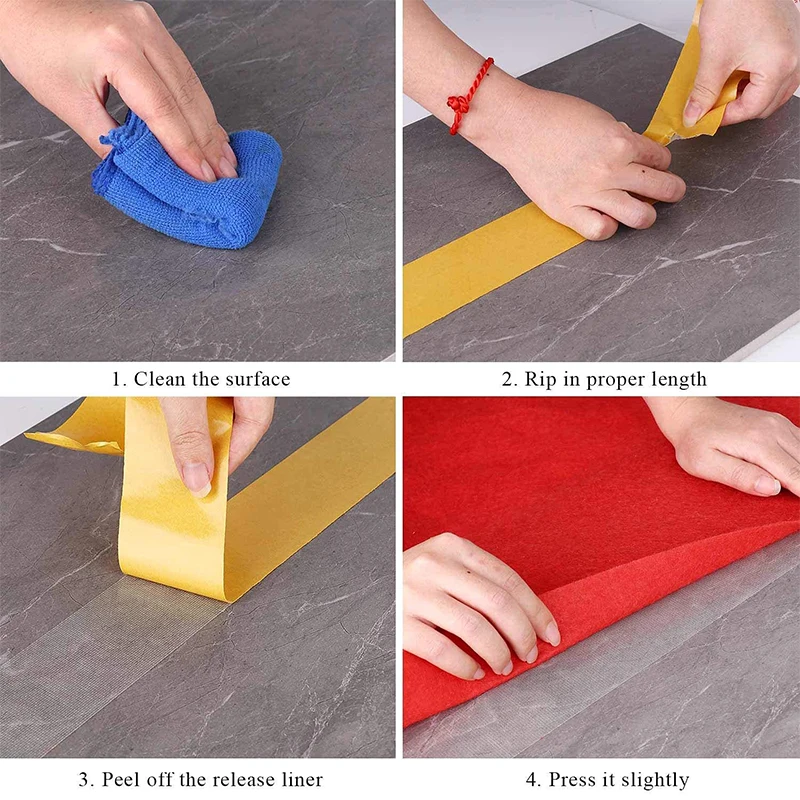 1. Clean the surface

2. Rip in proper length

3. Peel off the release liner

4. Press it slightly