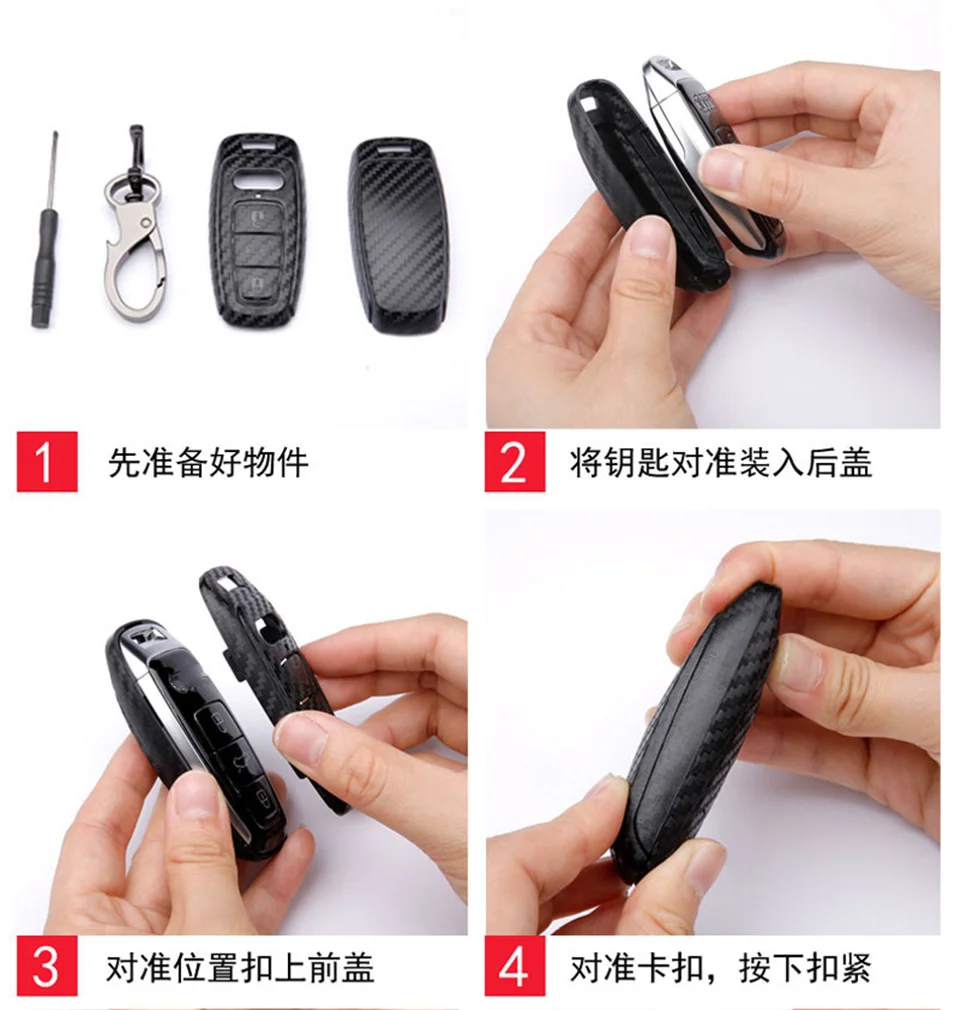 1 先准备好物件

2 将钥匙对准装入后盖

3 对准位置扣上前盖

4 对准卡扣，按下扣紧