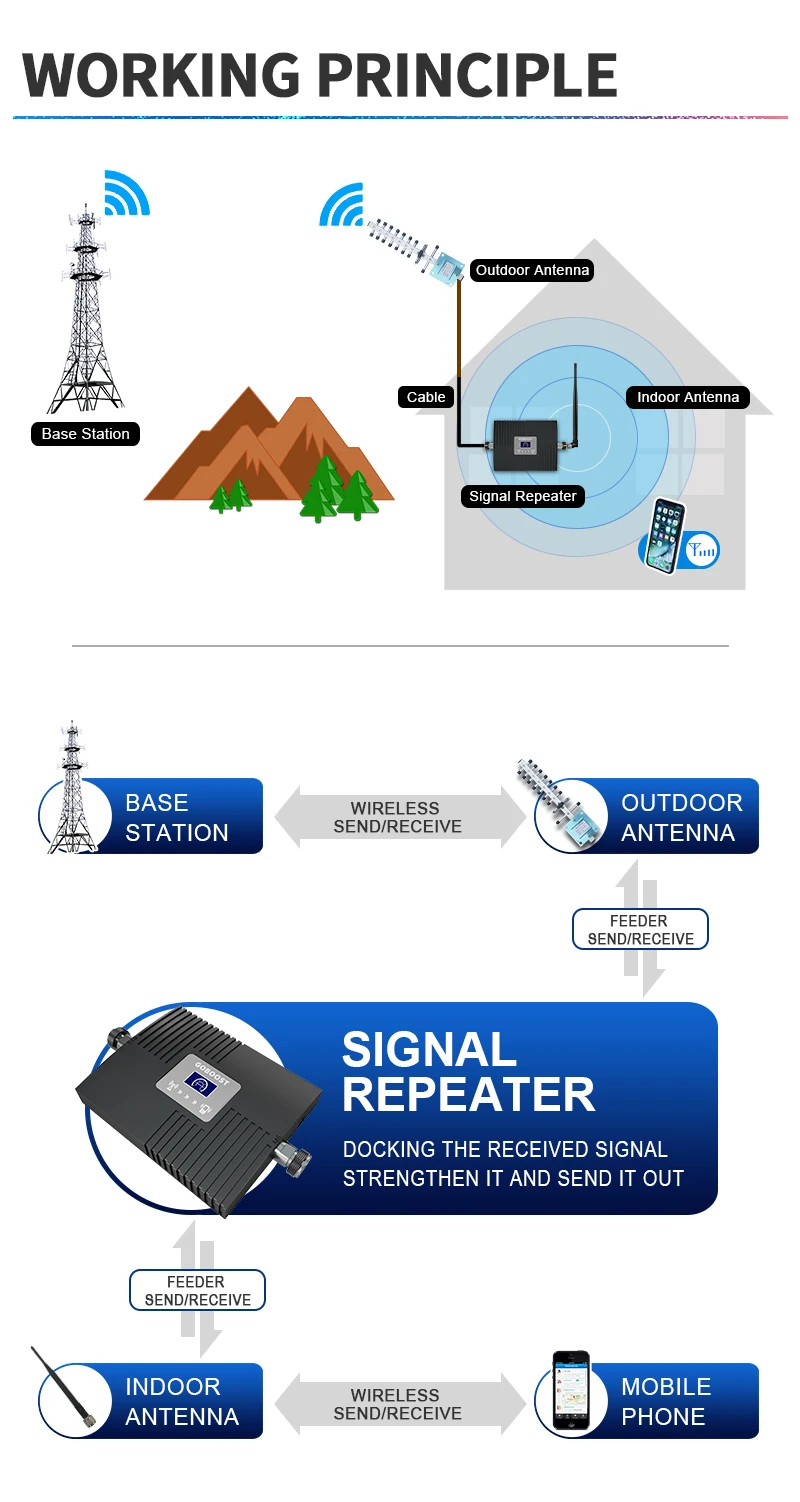 WORKING PRINCIPLE

Base Station

Outdoor Antenna

Cable

Indoor Antenna

Signal Repeater

BASE STATION

WIRELESS SEND/RECEIVE

OUTDOOR ANTENNA

FEEDER SEND/RECEIVE

GOBOOST

SIGNAL REPEATER

DOCKING THE RECEIVED SIGNAL STRENGTHEN IT AND SEND IT OUT

FEEDER SEND/RECEIVE

INDOOR ANTENNA

WIRELESS SEND/RECEIVE

MOBILE PHONE