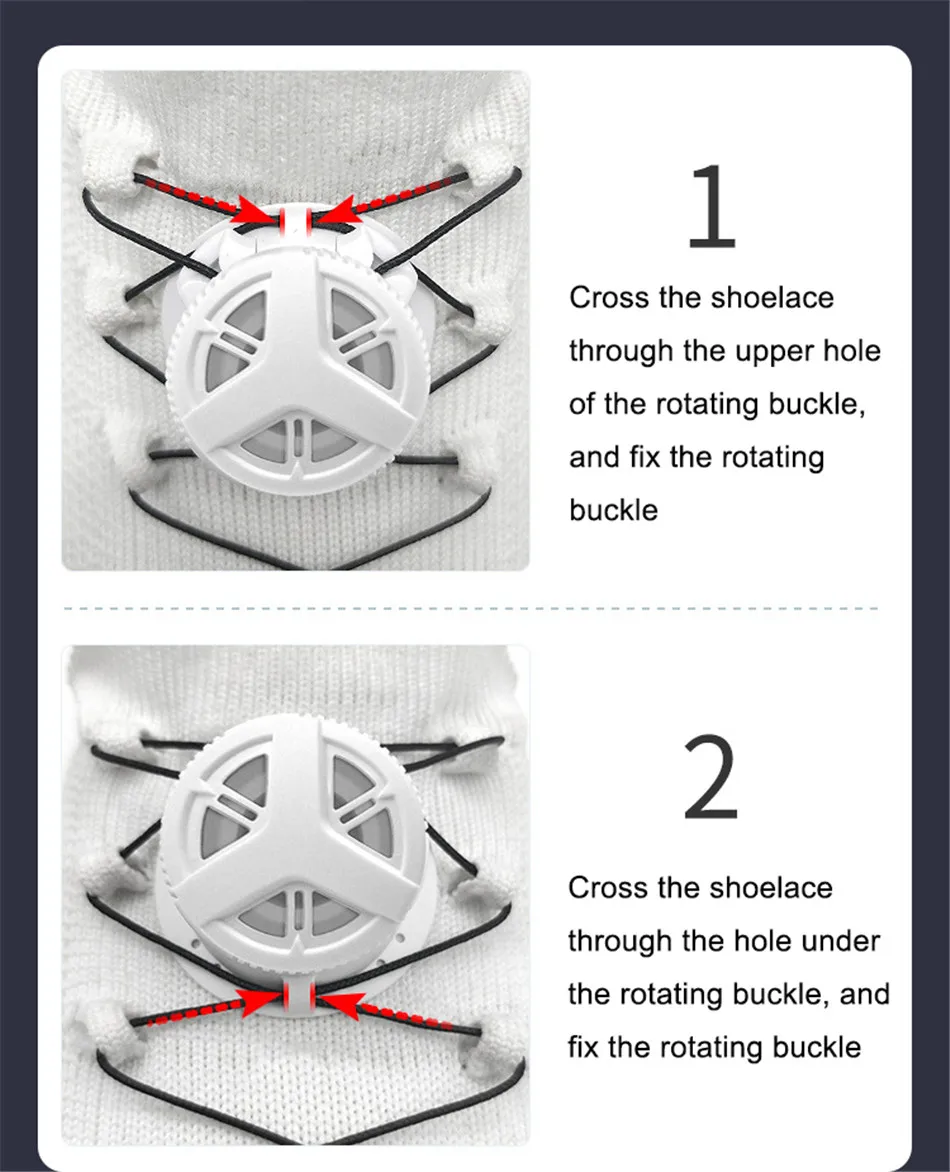 1

Cross the shoelace through the upper hole of the rotating buckle, and fix the rotating buckle

2

Cross the shoelace through the hole under the rotating buckle, and fix the rotating buckle