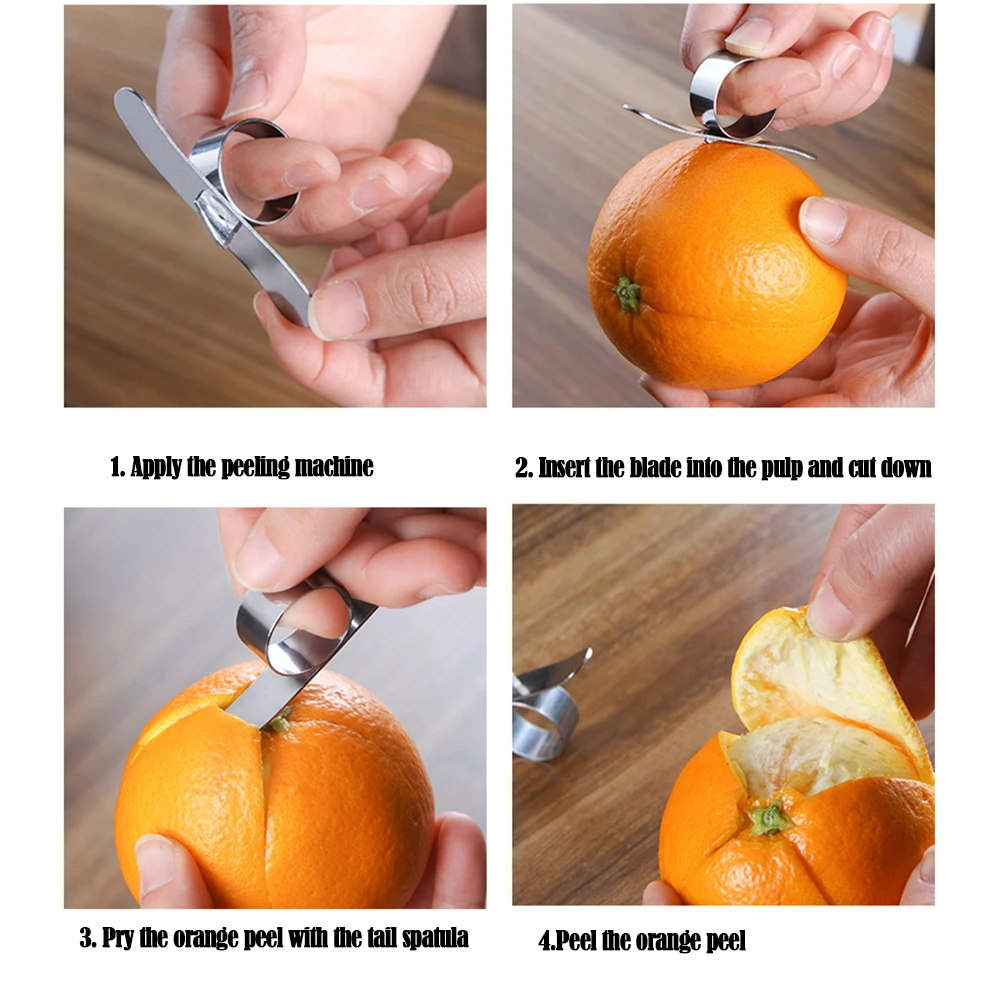 1. Apply the peeling machine

2. Insert the blade into the pulp and cut down

3. Pry the orange peel with the tail spatula

4.Peel the orange peel