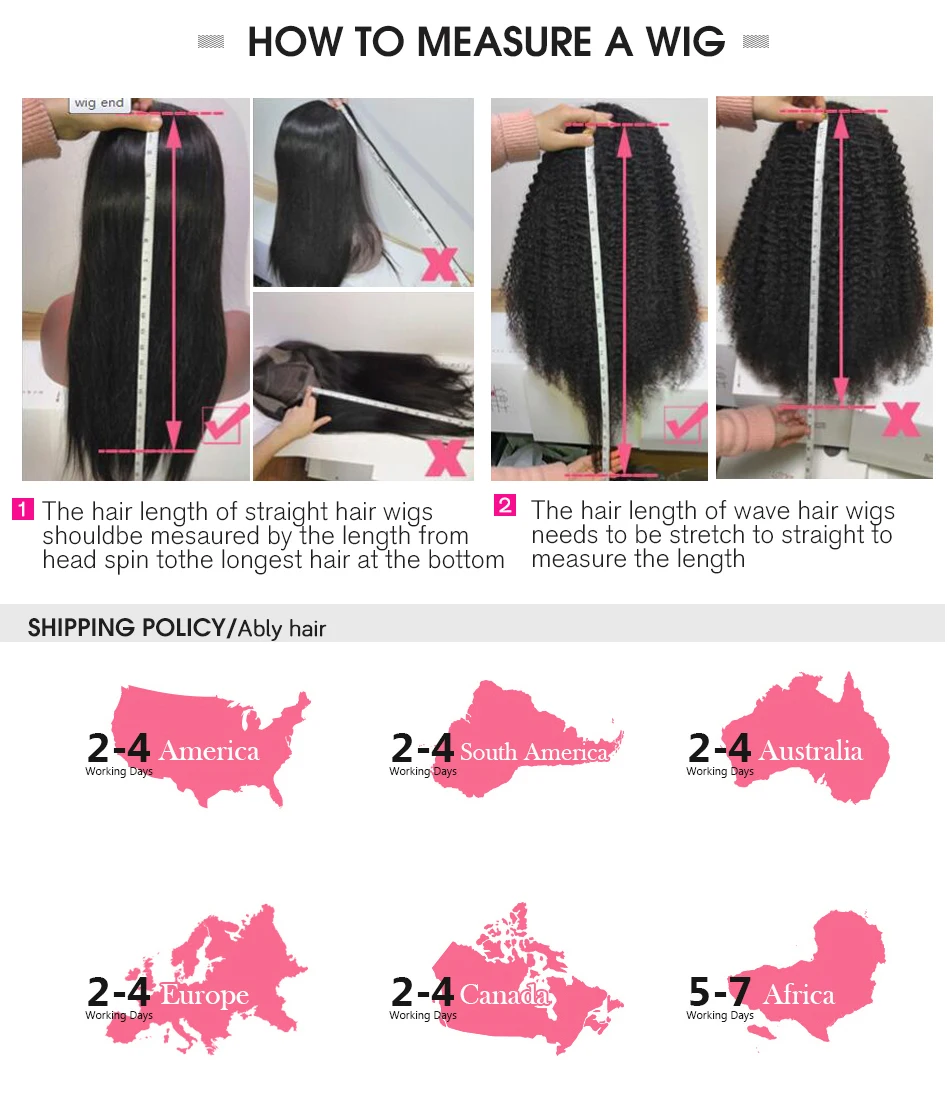 HOW TO MEASURE A WIG

wig end

1 The hair length of straight hair wigs shouldbe mesaured by the length from head spin tothe longest hair at the bottom

2 The hair length of wave hair wigs needs to be stretch to straight to measure the length

SHIPPING POLICY/Ably hair

2-4 America
Working Days

2-4 South America
Working Days

2-4 Australia
Working Days

2-4 Europe
Working Days

2-4 Canada
Working Days

5-7 Africa
Working Days