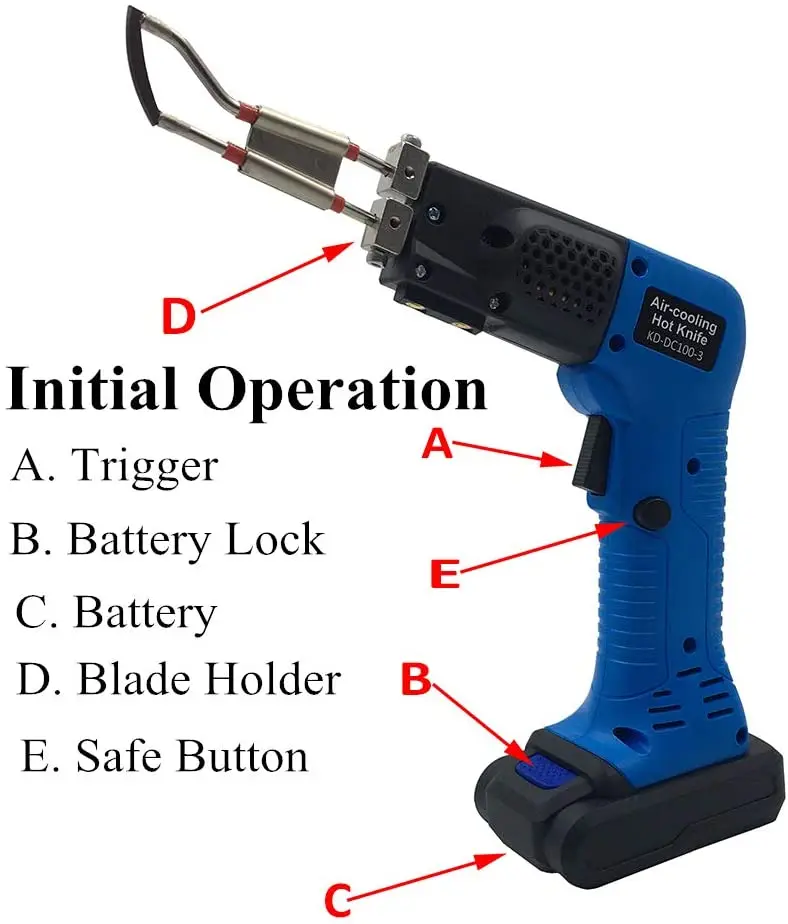 D

Air-cooling Hot Knife KD-DC100-3

Initial Operation

A. Trigger

B. Battery Lock

C. Battery

D. Blade Holder

E. Safe Button

A

E

B

C