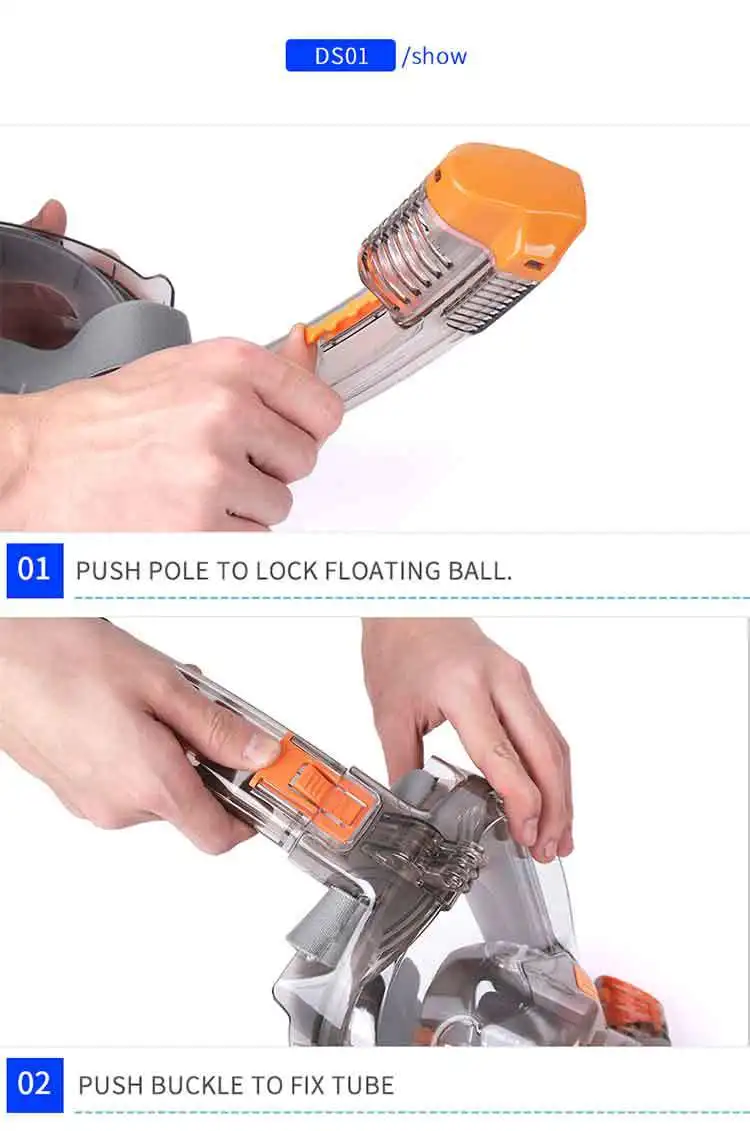 DS01 /show

01 PUSH POLE TO LOCK FLOATING BALL.

02 PUSH BUCKLE TO FIX TUBE