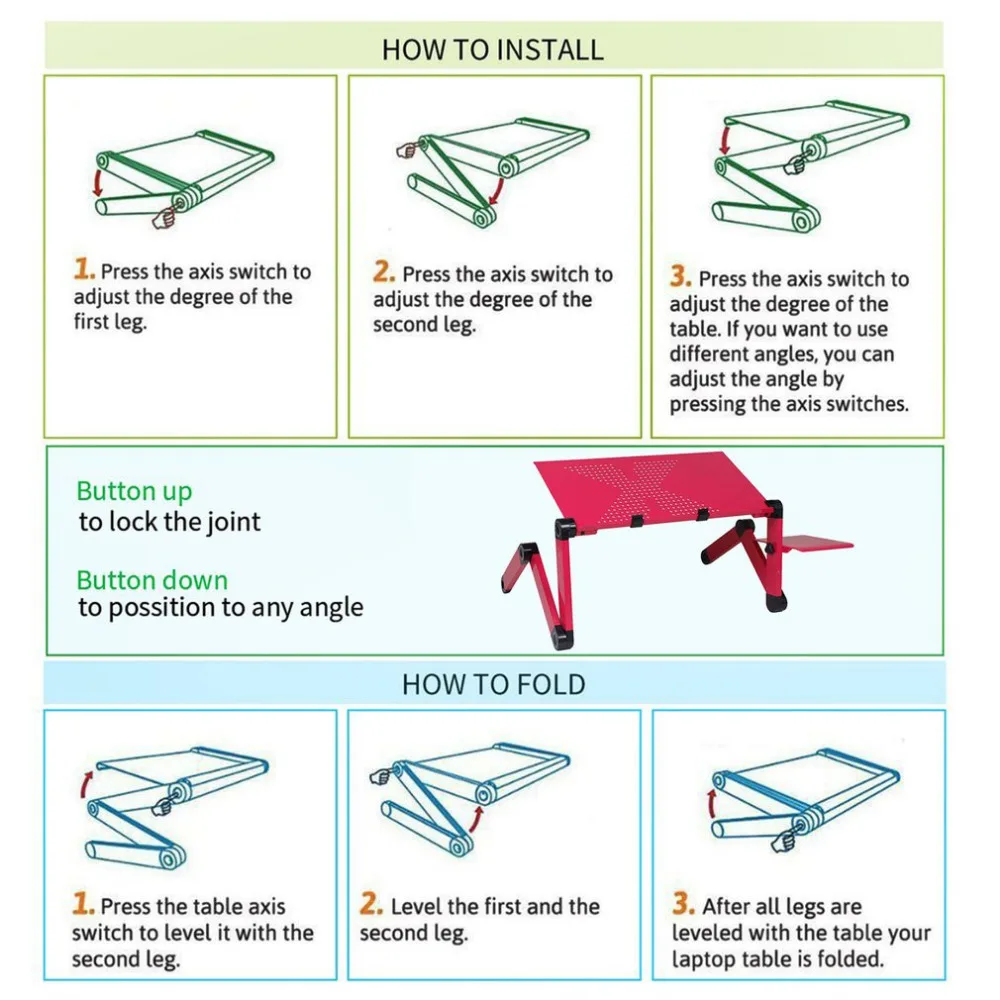 HOW TO INSTALL

1. Press the axis switch to adjust the degree of the first leg.

2. Press the axis switch to adjust the degree of the second leg.

3. Press the axis switch to adjust the degree of the table. If you want to use different angles, you can adjust the angle by pressing the axis switches.

Button up
to lock the joint

Button down
to possition to any angle

HOW TO FOLD

1. Press the table axis switch to level it with the second leg.

2. Level the first and the second leg.

3. After all legs are leveled with the table your laptop table is folded.