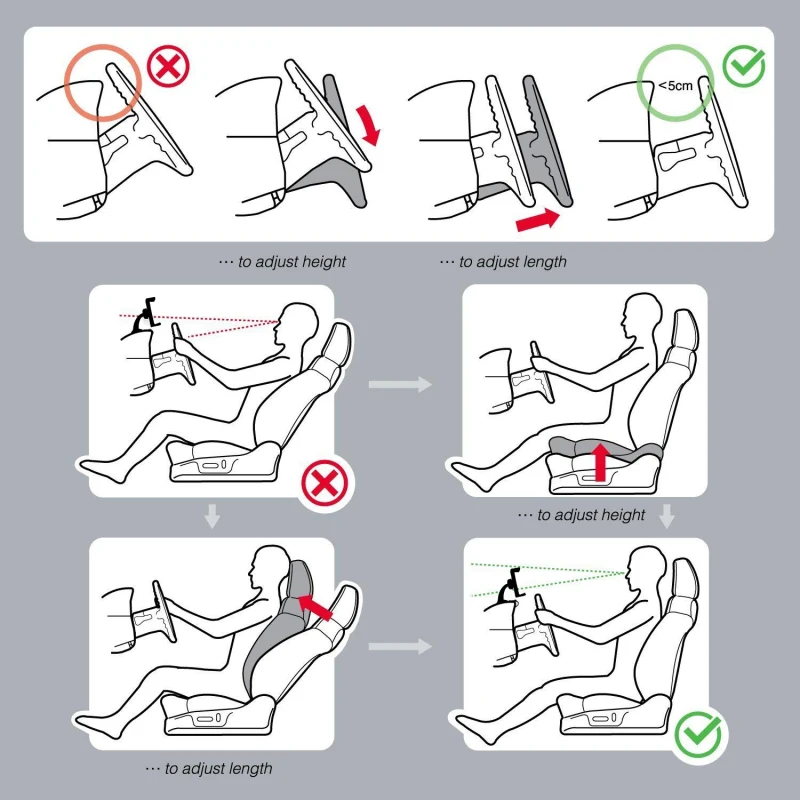 <5cm

··· to adjust height

··· to adjust length

··· to adjust height

··· to adjust length