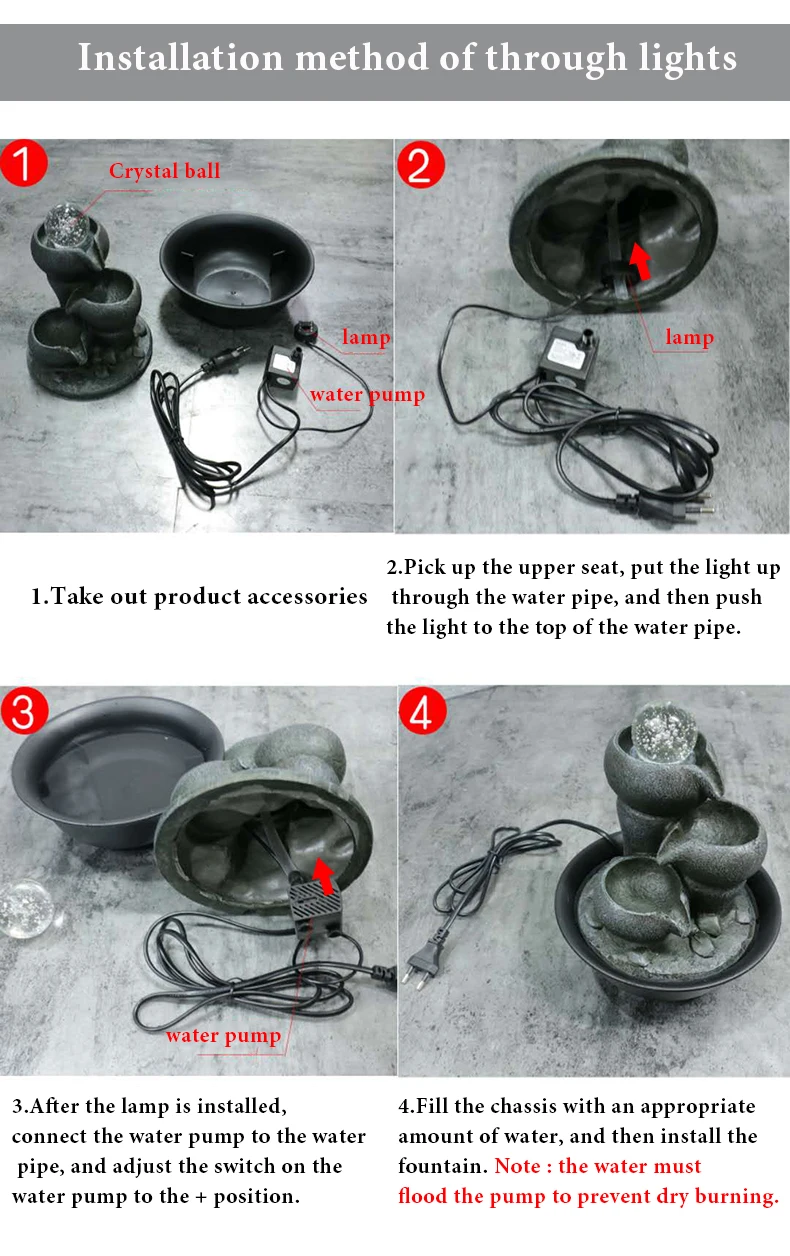 Installation method of through lights

1

Crystal ball

lamp

water pump

2

lamp

1.Take out product accessories

2.Pick up the upper seat, put the light up through the water pipe, and then push the light to the top of the water pipe.

3

water pump

4

3.After the lamp is installed, connect the water pump to the water pipe, and adjust the switch on the water pump to the + position.

4.Fill the chassis with an appropriate amount of water, and then install the fountain. Note : the water must flood the pump to prevent dry burning.