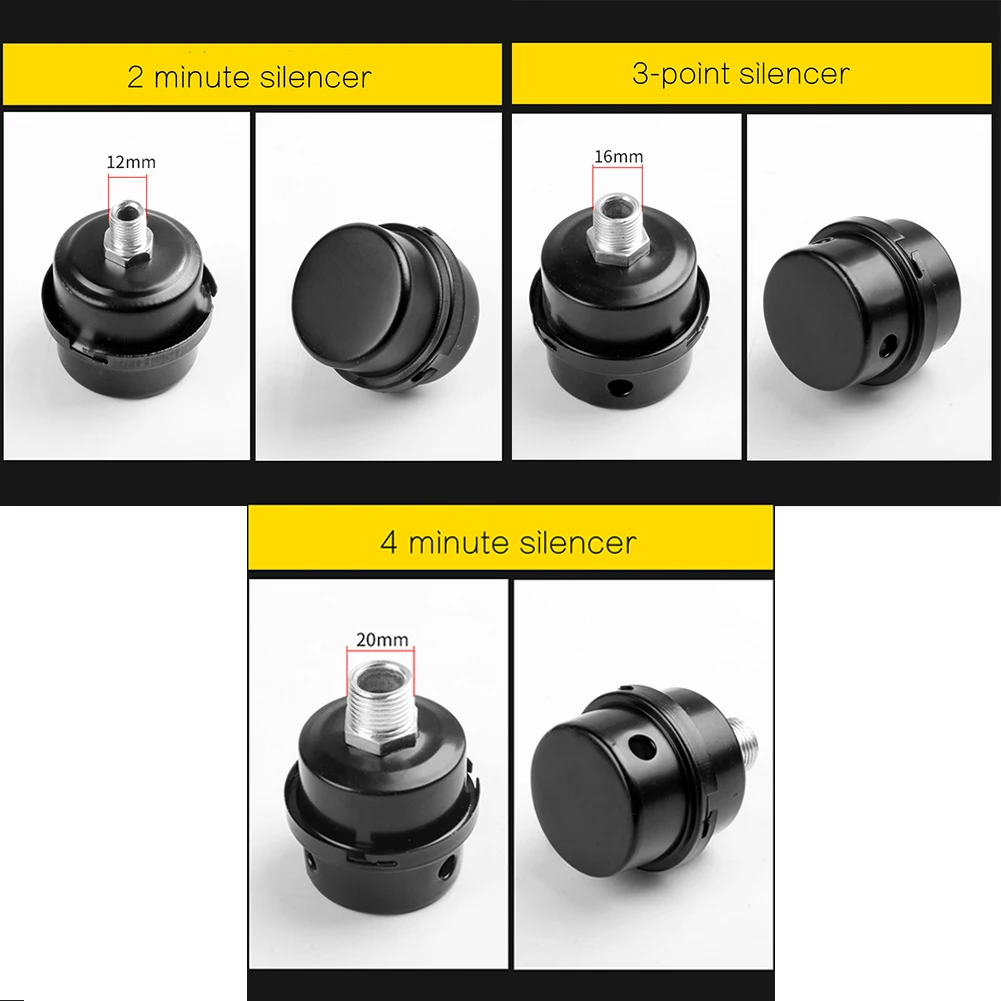 2 minute silencer

12mm

3-point silencer

16mm

4 minute silencer

20mm