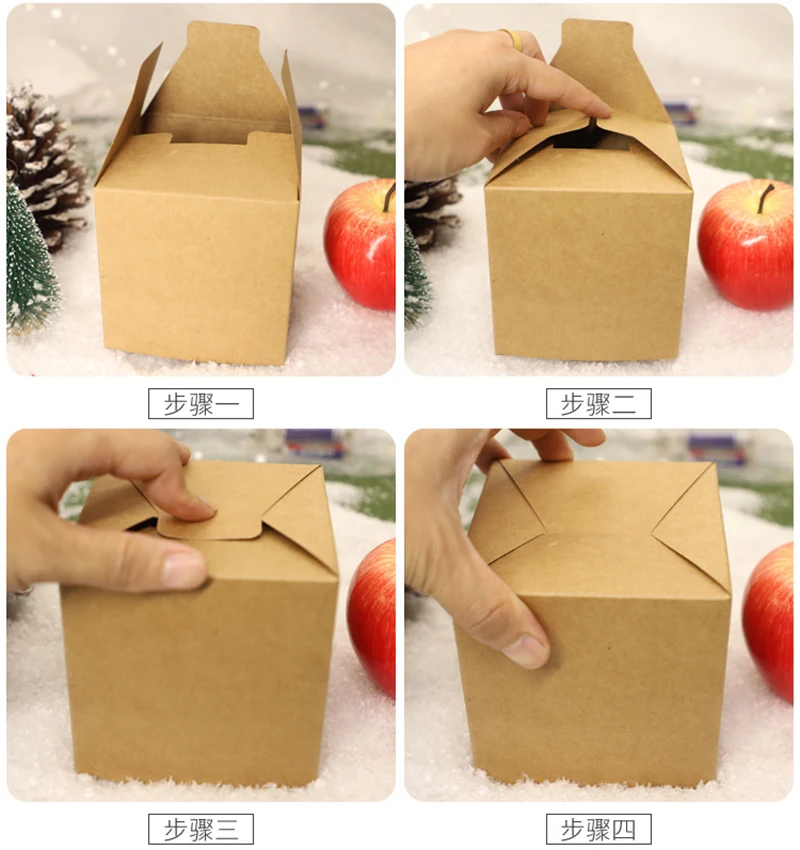 步骤一

步骤二

步骤三

步骤四