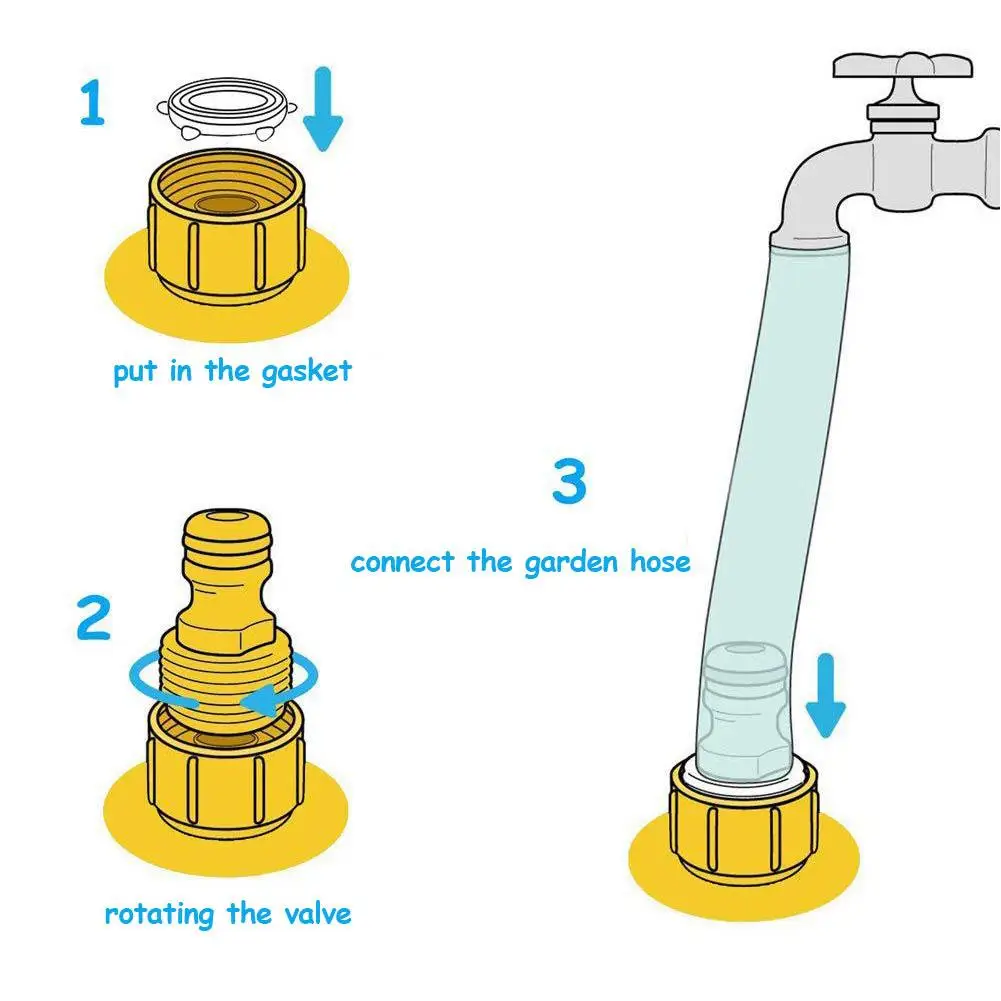 1

put in the gasket

2

rotating the valve

3

connect the garden hose