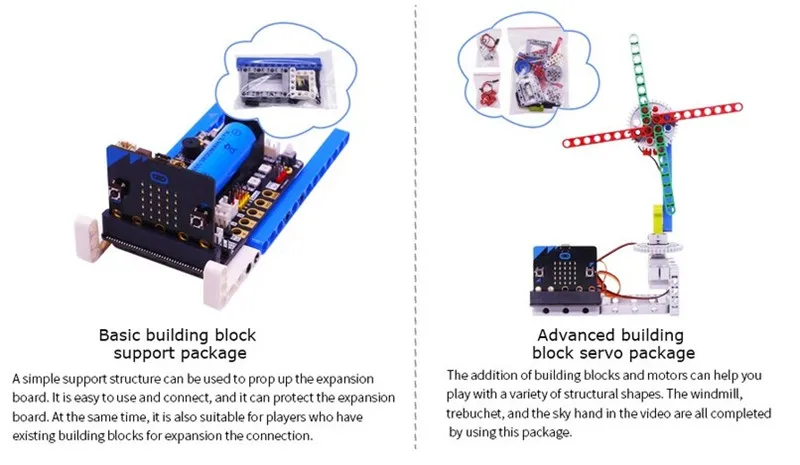 Basic building block support package

A simple support structure can be used to prop up the expansion board. It is easy to use and connect, and it can protect the expansion board. At the same time, it is also suitable for players who have existing building blocks for expansion the connection.

Advanced building block servo package

The addition of building blocks and motors can help you play with a variety of structural shapes. The windmill, trebuchet, and the sky hand in the video are all completed by using this package.